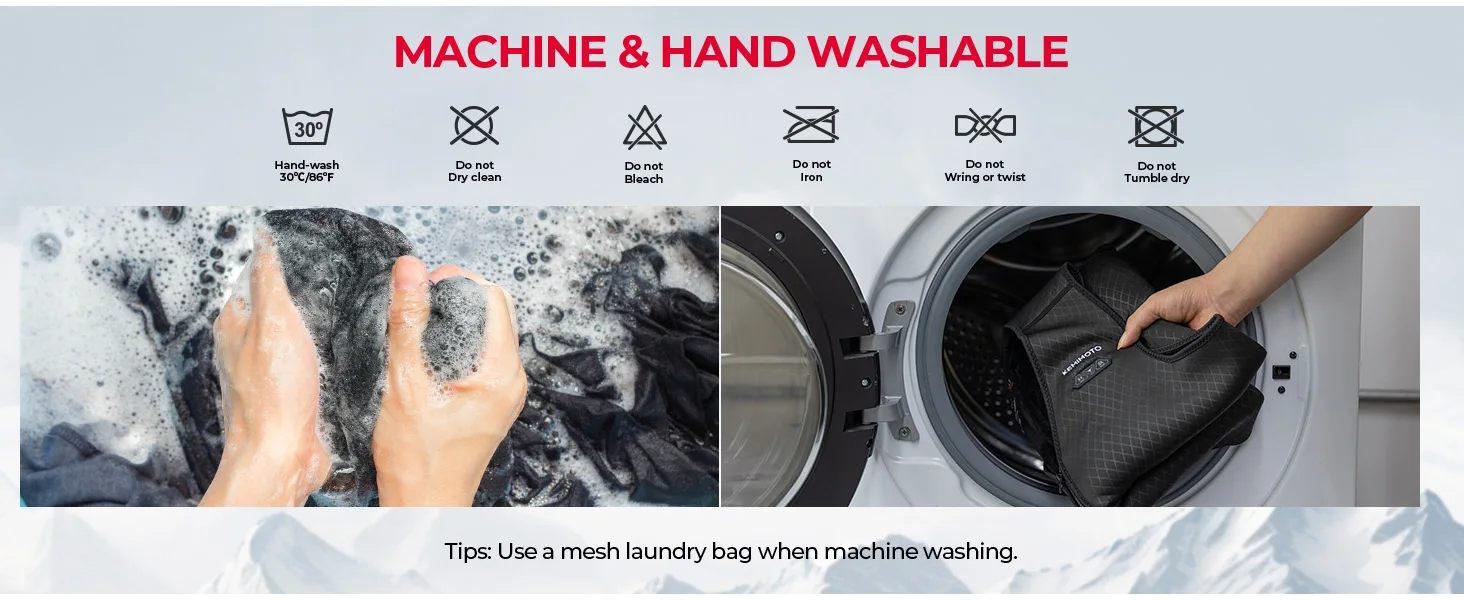 MACHINE & HAND WASHABLE

30°

Hand-wash 30°C/86°F

Do not Dry clean

Do not Bleach

Do not Iron

Do not Wring or twist

Do not Tumble dry

KEMIMOTO

Tips: Use a mesh laundry bag when machine washing.