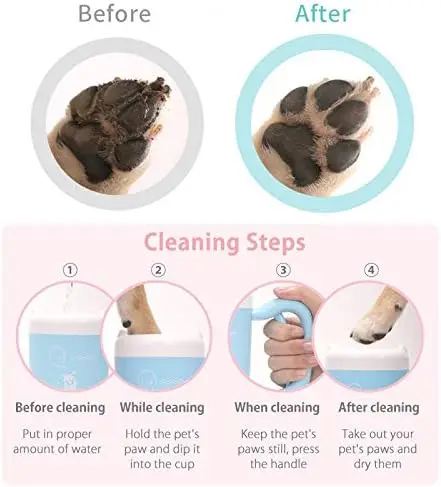 Before

After

Cleaning Steps

①
Before cleaning
Put in proper amount of water

②
While cleaning
Hold the pet's paw and dip it into the cup

③
When cleaning
Keep the pet's paws still, press the handle

④
After cleaning
Take out your pet's paws and dry them