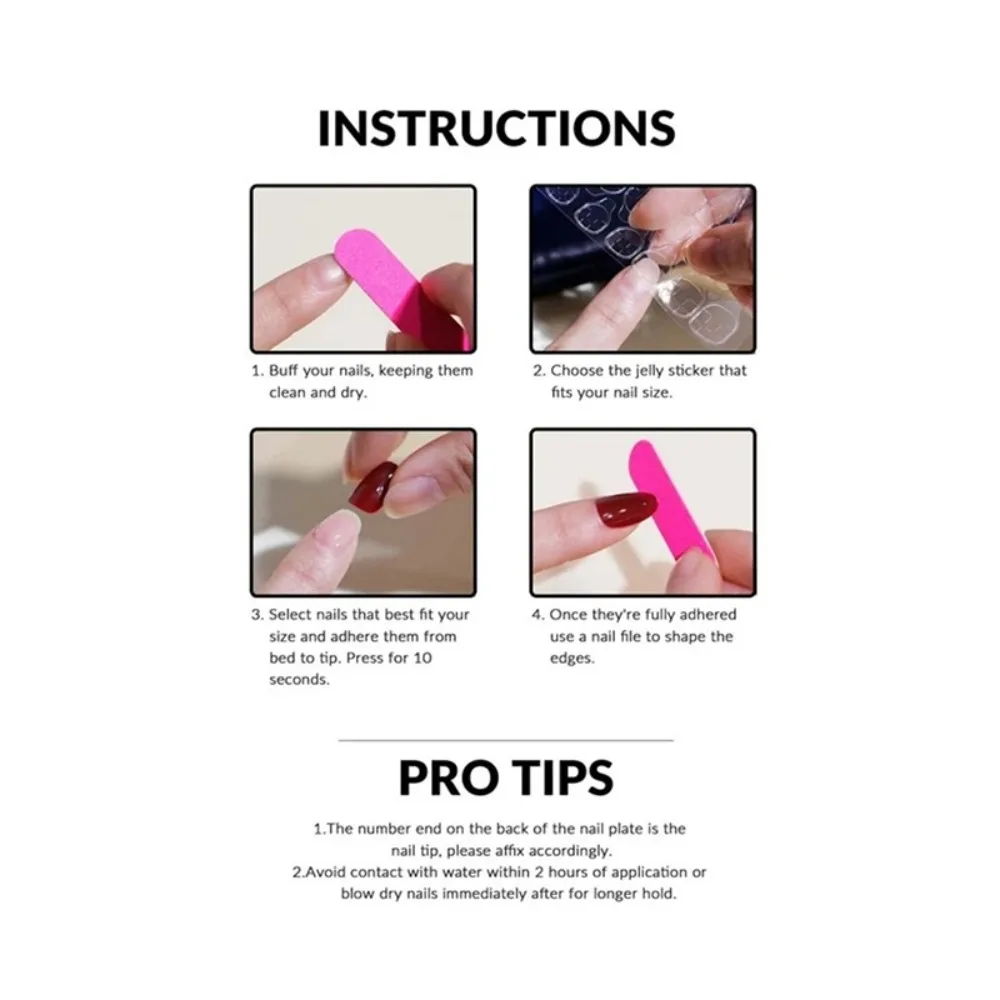 INSTRUCTIONS

1. Buff your nails, keeping them clean and dry.

2. Choose the jelly sticker that fits your nail size.

3. Select nails that best fit your size and adhere them from bed to tip. Press for 10 seconds.

4. Once they're fully adhered use a nail file to shape the edges.

PRO TIPS

1.The number end on the back of the nail plate is the nail tip, please affix accordingly.
2.Avoid contact with water within 2 hours of application or blow dry nails immediately after for longer hold.