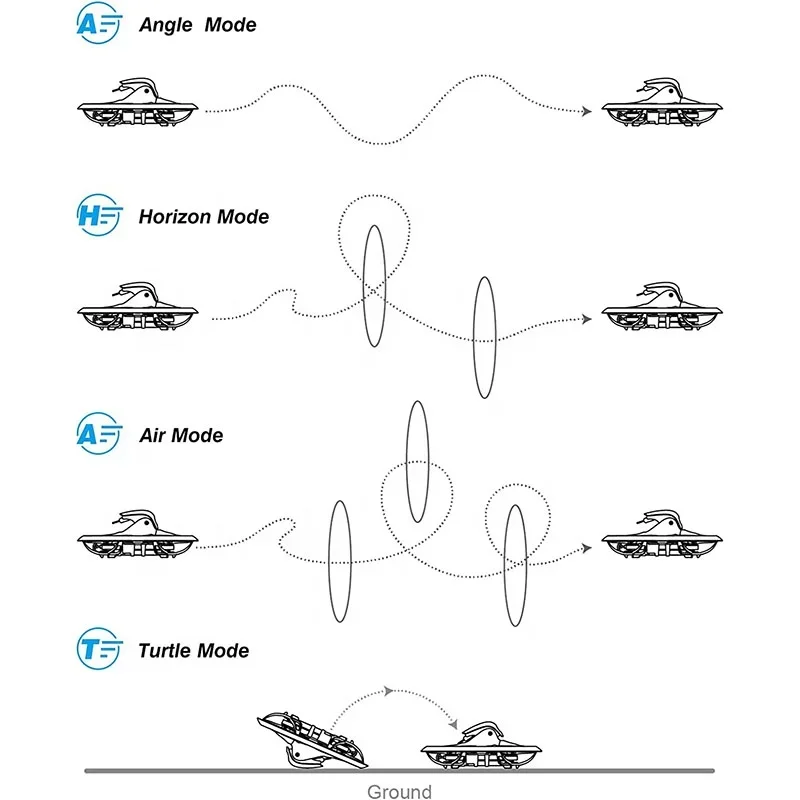 A Angle Mode

H Horizon Mode

A Air Mode

T Turtle Mode

Ground