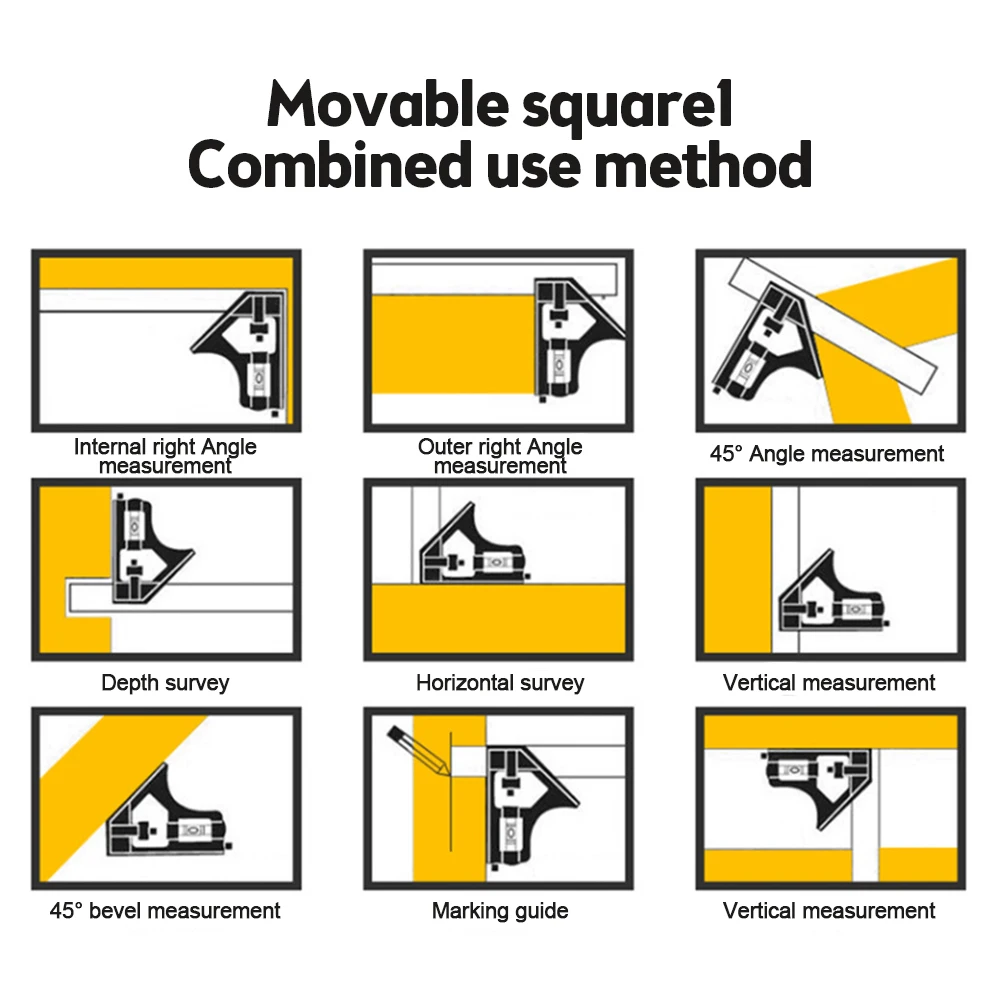 Movable square1
Combined use method

Internal right Angle measurement

Outer right Angle measurement

45° Angle measurement

Depth survey

Horizontal survey

Vertical measurement

45° bevel measurement

Marking guide

Vertical measurement