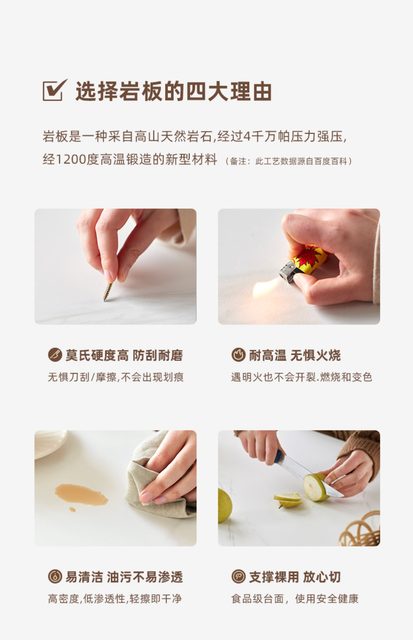 选择岩板的四大理由

岩板是一种采自高山天然岩石,经过4千万帕压力强压,经1200度高温锻造的新型材料（备注：此工艺数据源自百度百科）

莫氏硬度高 防刮耐磨
无惧刀刮/摩擦,不会出现划痕

耐高温 无惧火烧
遇明火也不会开裂.燃烧和变色

易清洁 油污不易渗透
高密度,低渗透性,轻擦即干净

支撑裸用 放心切
食品级台面，使用安全健康