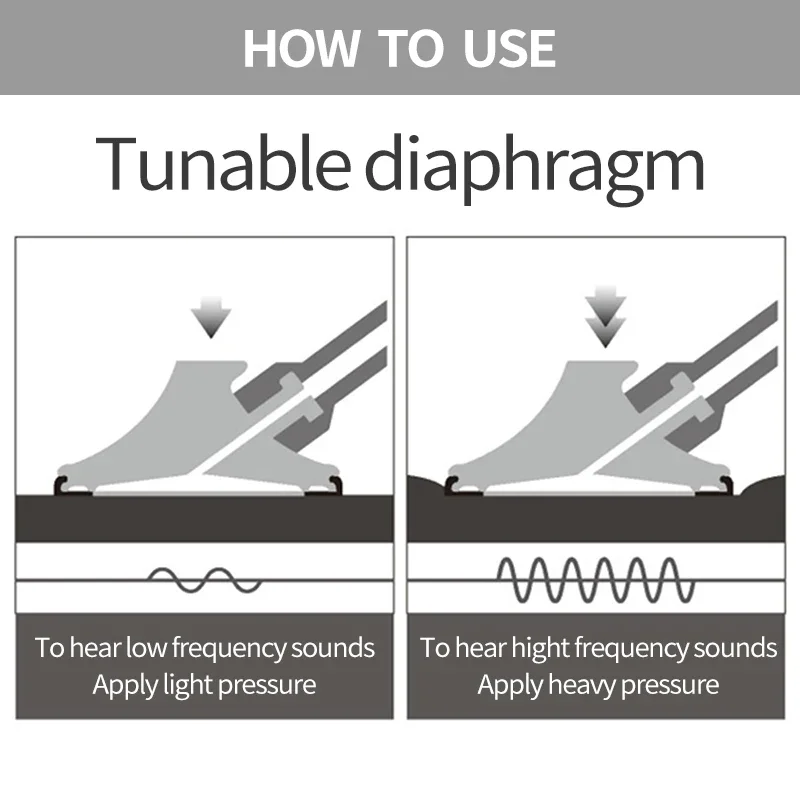 HOW TO USE

Tunable diaphragm

To hear low frequency sounds
Apply light pressure

To hear hight frequency sounds
Apply heavy pressure