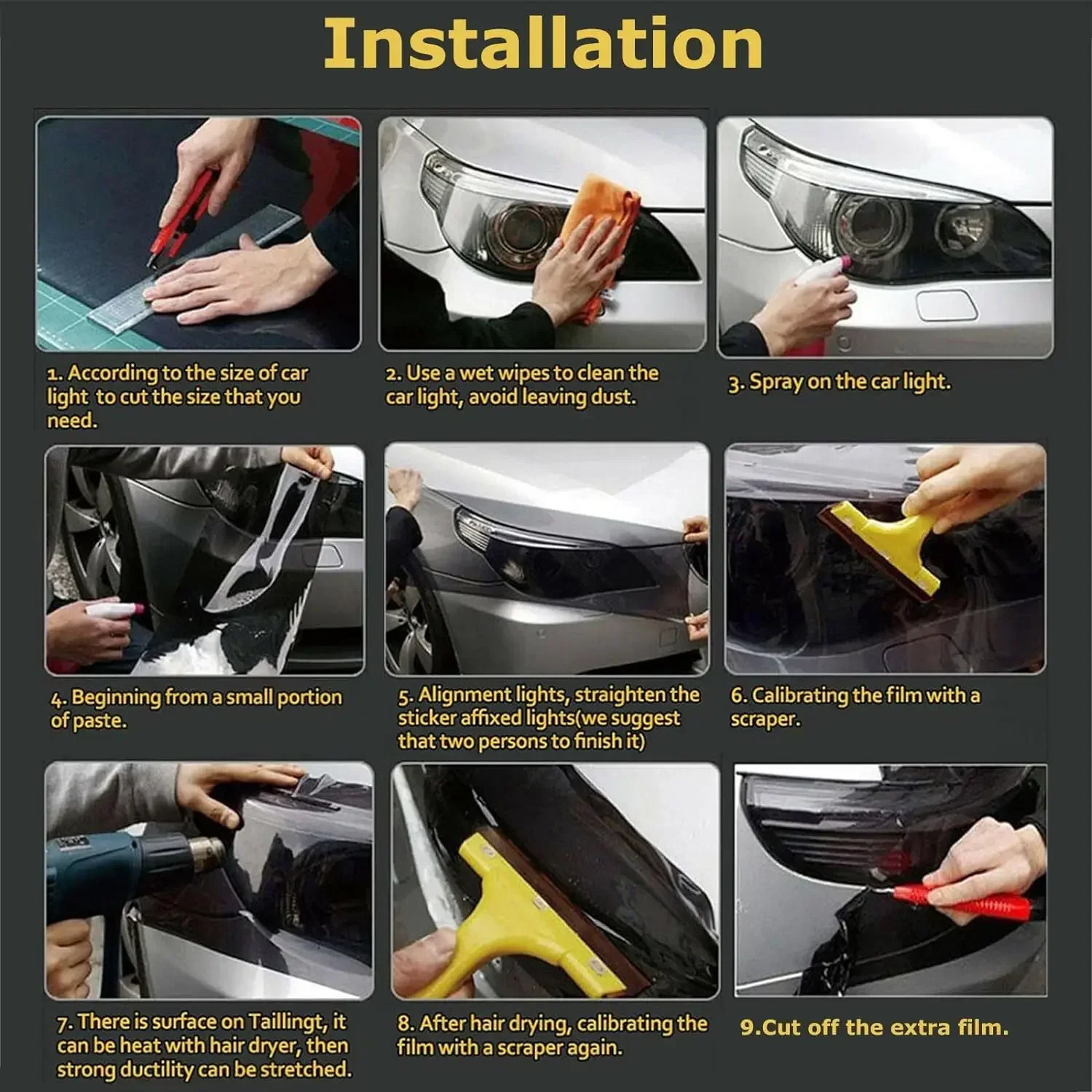 Installation

1. According to the size of car light to cut the size that you need.

2. Use a wet wipes to clean the car light, avoid leaving dust.

3. Spray on the car light.

4. Beginning from a small portion of paste.

5. Alignment lights, straighten the sticker affixed lights(we suggest that two persons to finish it)

6. Calibrating the film with a scraper.

7. There is surface on Taillingt, it can be heat with hair dryer, then strong ductility can be stretched.

8. After hair drying, calibrating the film with a scraper again.

9.Cut off the extra film.