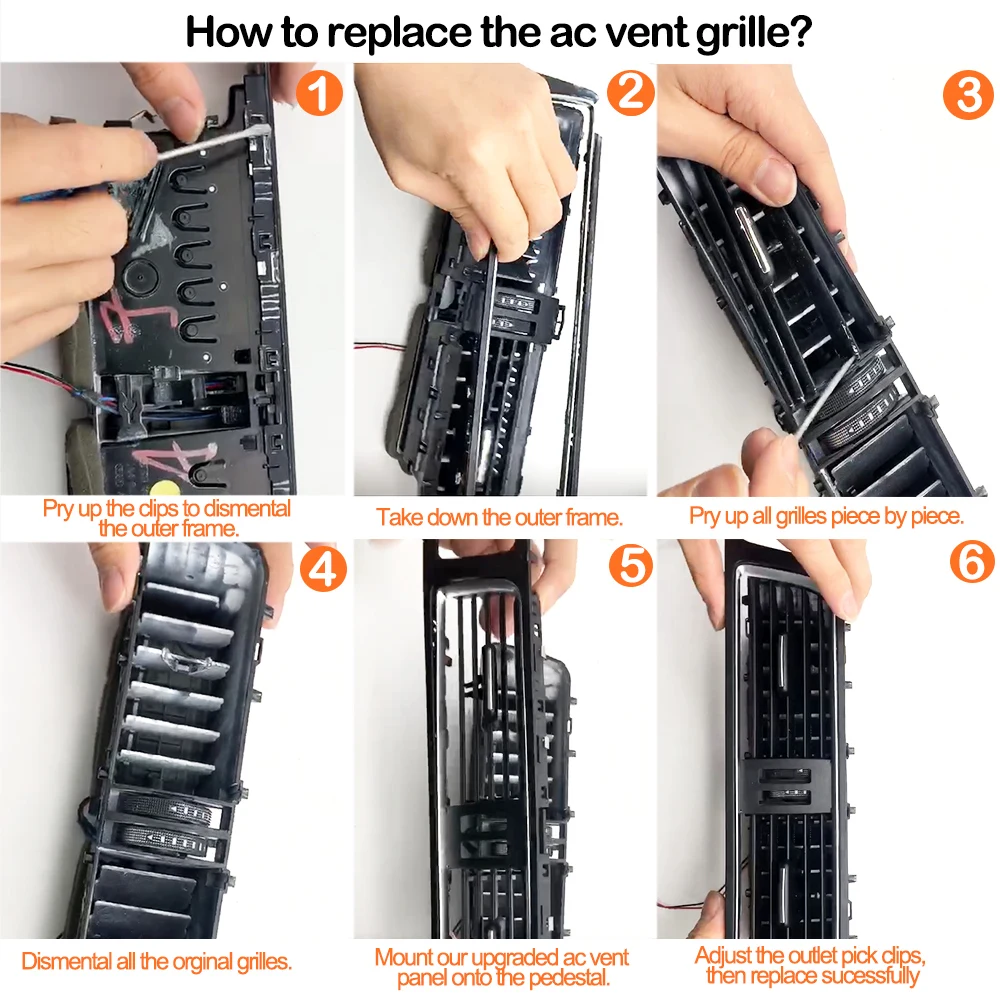 How to replace the ac vent grille?

1

Pry up the clips to dismental the outer frame.

2

Take down the outer frame.

3

Pry up all grilles piece by piece.

4

Dismental all the orginal grilles.

5

Mount our upgraded ac vent panel onto the pedestal.

6

Adjust the outlet pick clips, then replace sucessfully