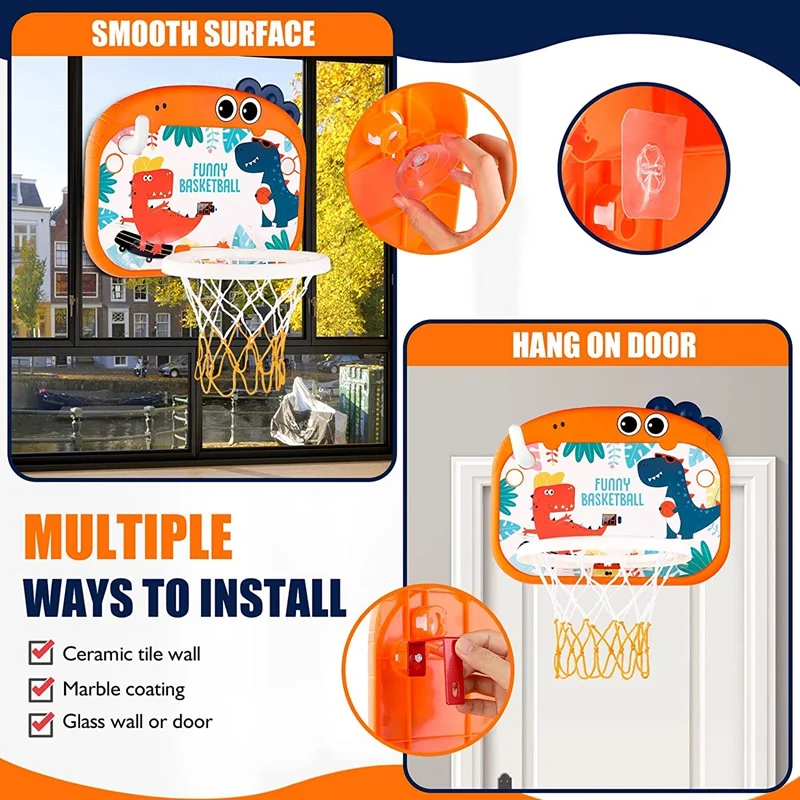 SMOOTH SURFACE

FUNNY BASKETBALL

HANG ON DOOR

FUNNY BASKETBALL

MULTIPLE WAYS TO INSTALL

Ceramic tile wall
Marble coating
Glass wall or door