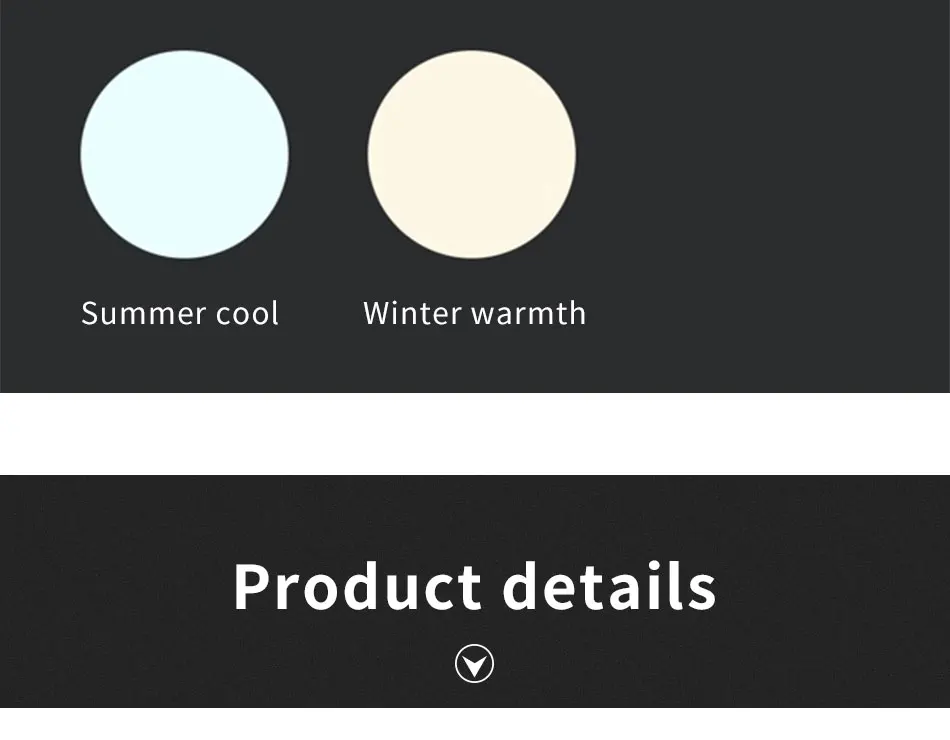 Summer cool

Winter warmth

Product details