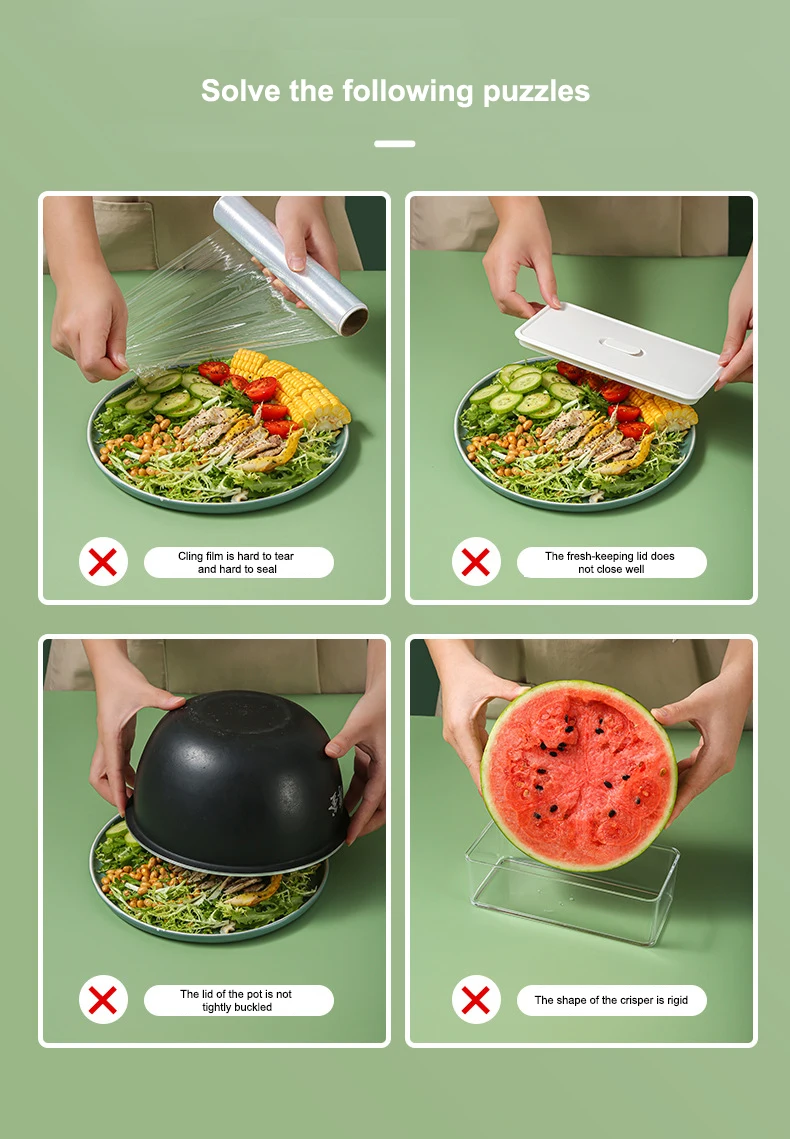 Solve the following puzzles

Cling film is hard to tear and hard to seal

The fresh-keeping lid does not close well

The lid of the pot is not tightly buckled

The shape of the crisper is rigid