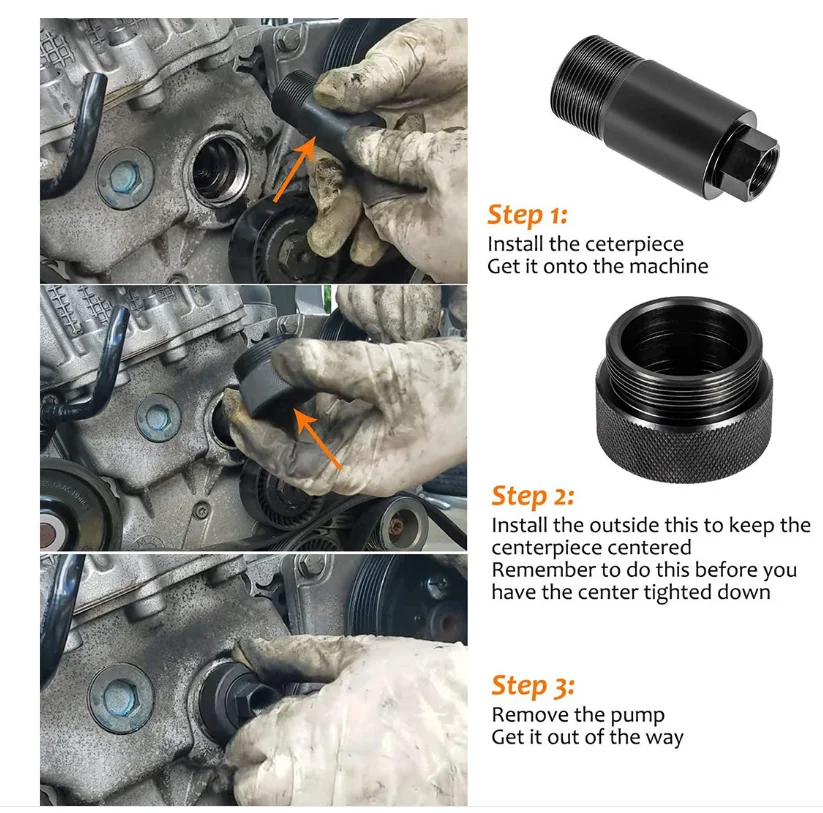 Step 1:
Install the ceterpiece
Get it onto the machine

Step 2:
Install the outside this to keep the centerpiece centered
Remember to do this before you have the center tighted down

Step 3:
Remove the pump
Get it out of the way