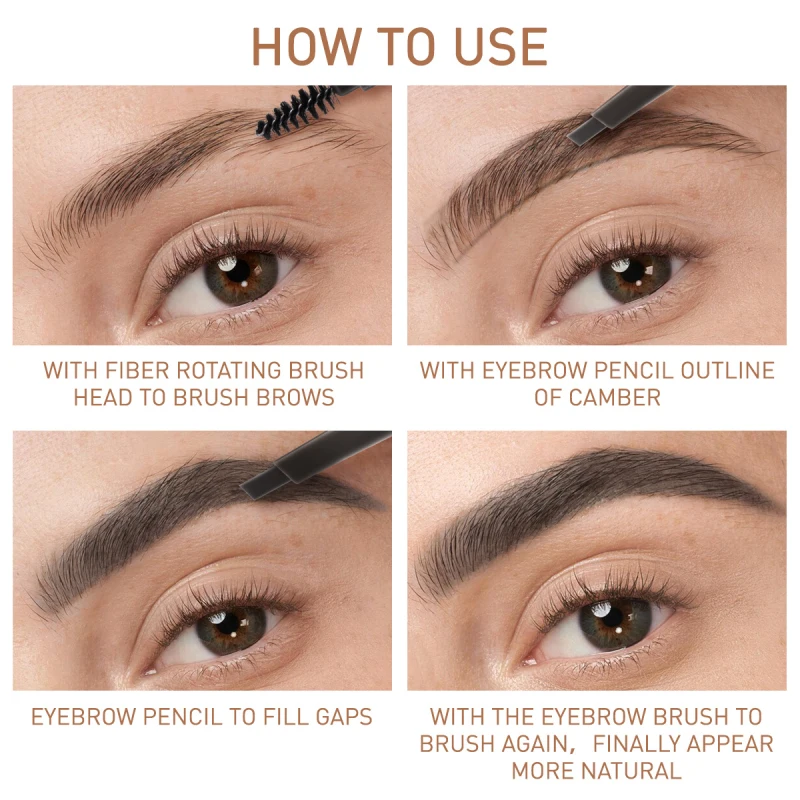 HOW TO USE

WITH FIBER ROTATING BRUSH HEAD TO BRUSH BROWS

WITH EYEBROW PENCIL OUTLINE OF CAMBER

EYEBROW PENCIL TO FILL GAPS

WITH THE EYEBROW BRUSH TO BRUSH AGAIN， FINALLY APPEAR MORE NATURAL