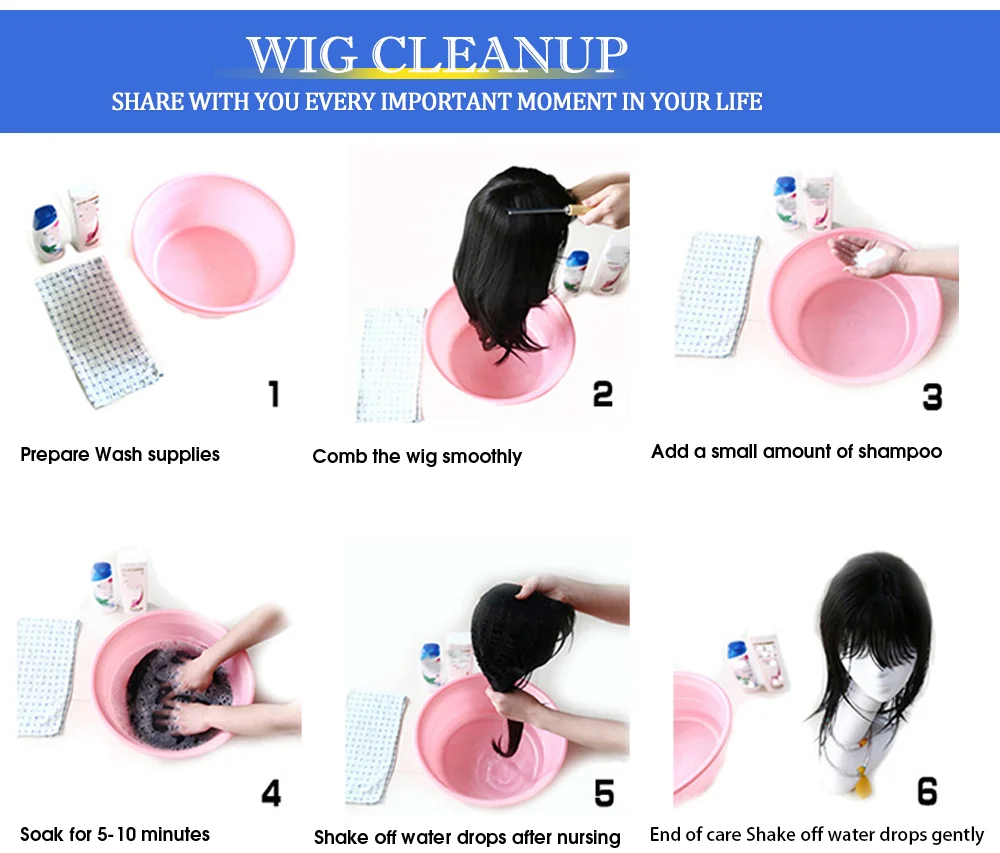 WIG CLEANUP
SHARE WITH YOU EVERY IMPORTANT MOMENT IN YOUR LIFE

1
Prepare Wash supplies

2
Comb the wig smoothly

3
Add a small amount of shampoo

4
Soak for 5-10 minutes

5
Shake off water drops after nursing

6
End of care Shake off water drops gently