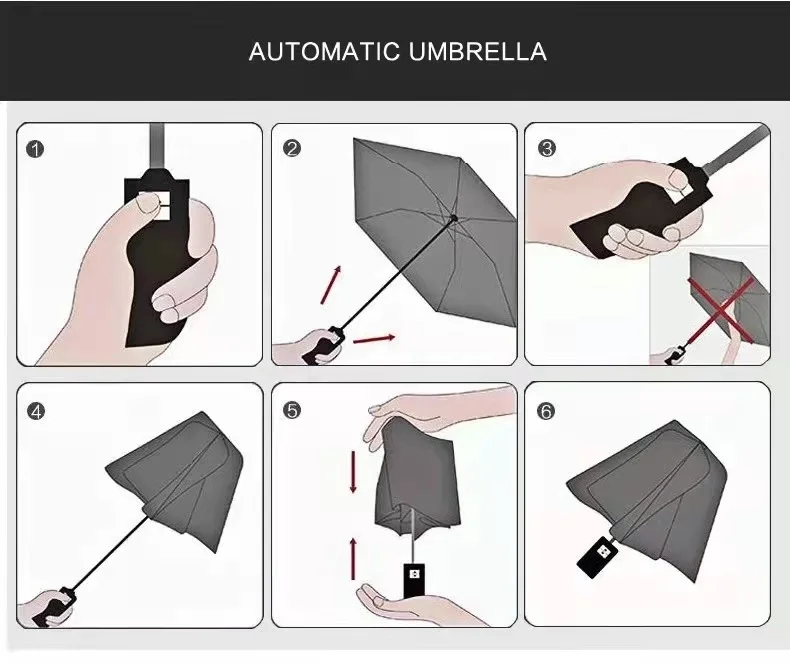 AUTOMATIC UMBRELLA

1

2

3

4

5

6