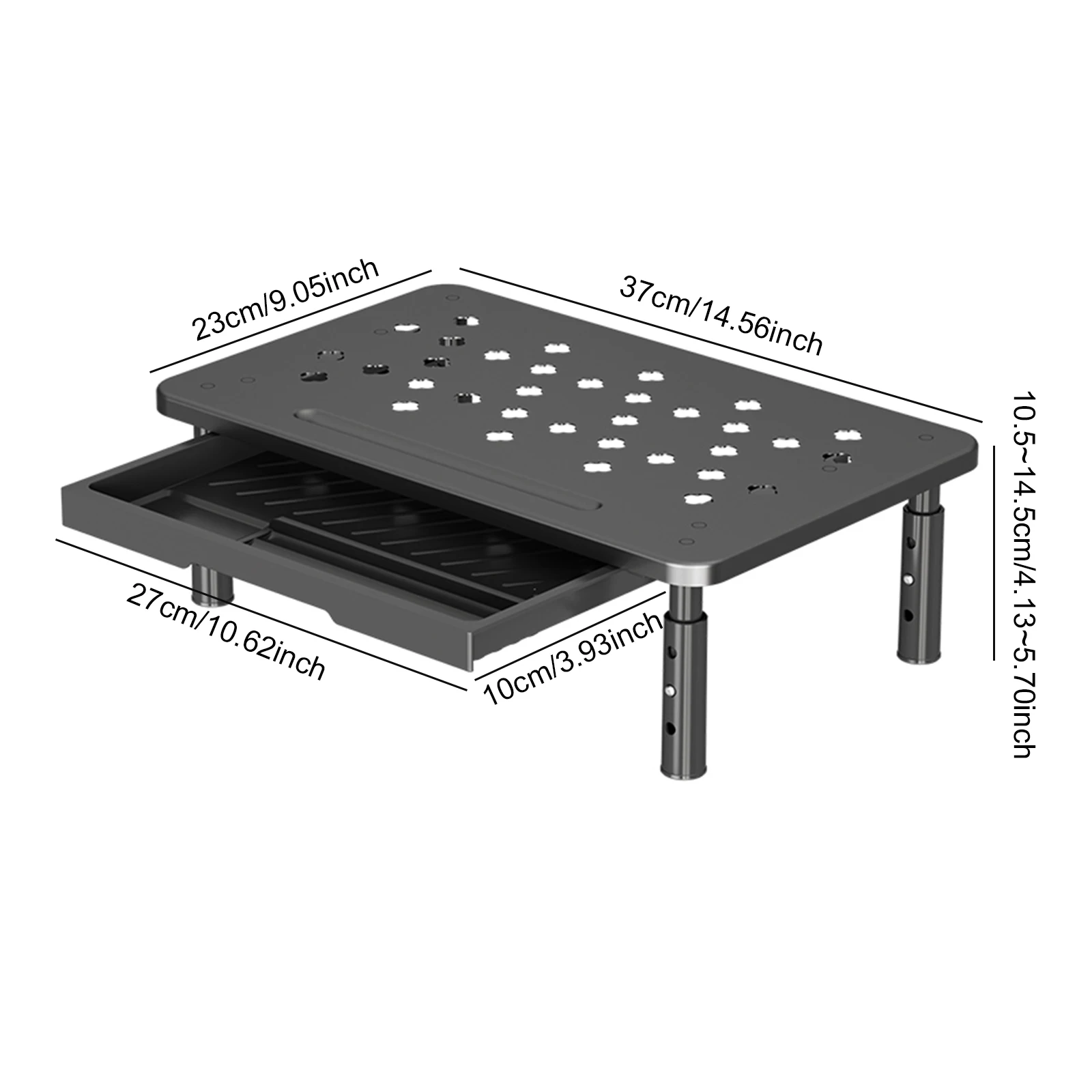 23cm/9.05inch

37cm/14.56inch

10.5~14.5cm/4.13~5.70inch

27cm/10.62inch

10cm/3.93inch