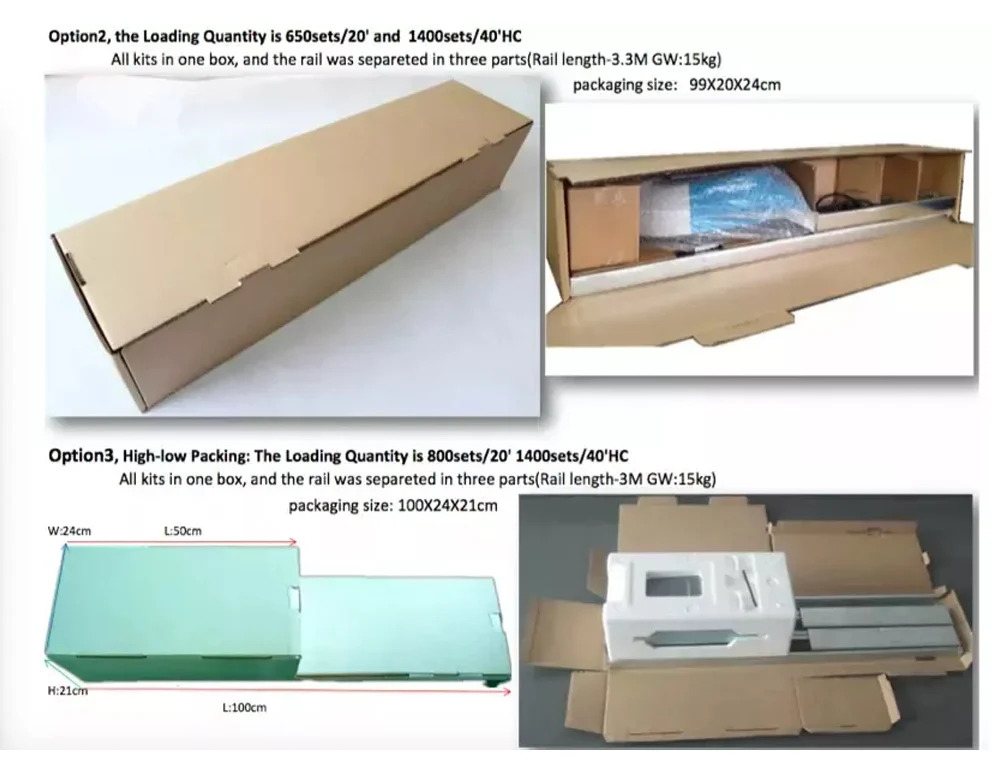 Option2, the Loading Quantity is 650sets/20' and 1400sets/40'HC

All kits in one box, and the rail was separeted in three parts(Rail length-3.3M GW:15kg)

packaging size: 99X20X24cm

Option3, High-low Packing: The Loading Quantity is 800sets/20' 1400sets/40'HC

All kits in one box, and the rail was separeted in three parts(Rail length-3M GW:15kg)

packaging size: 100X24X21cm

W:24cm

L:50cm

H:21cm

L:100cm