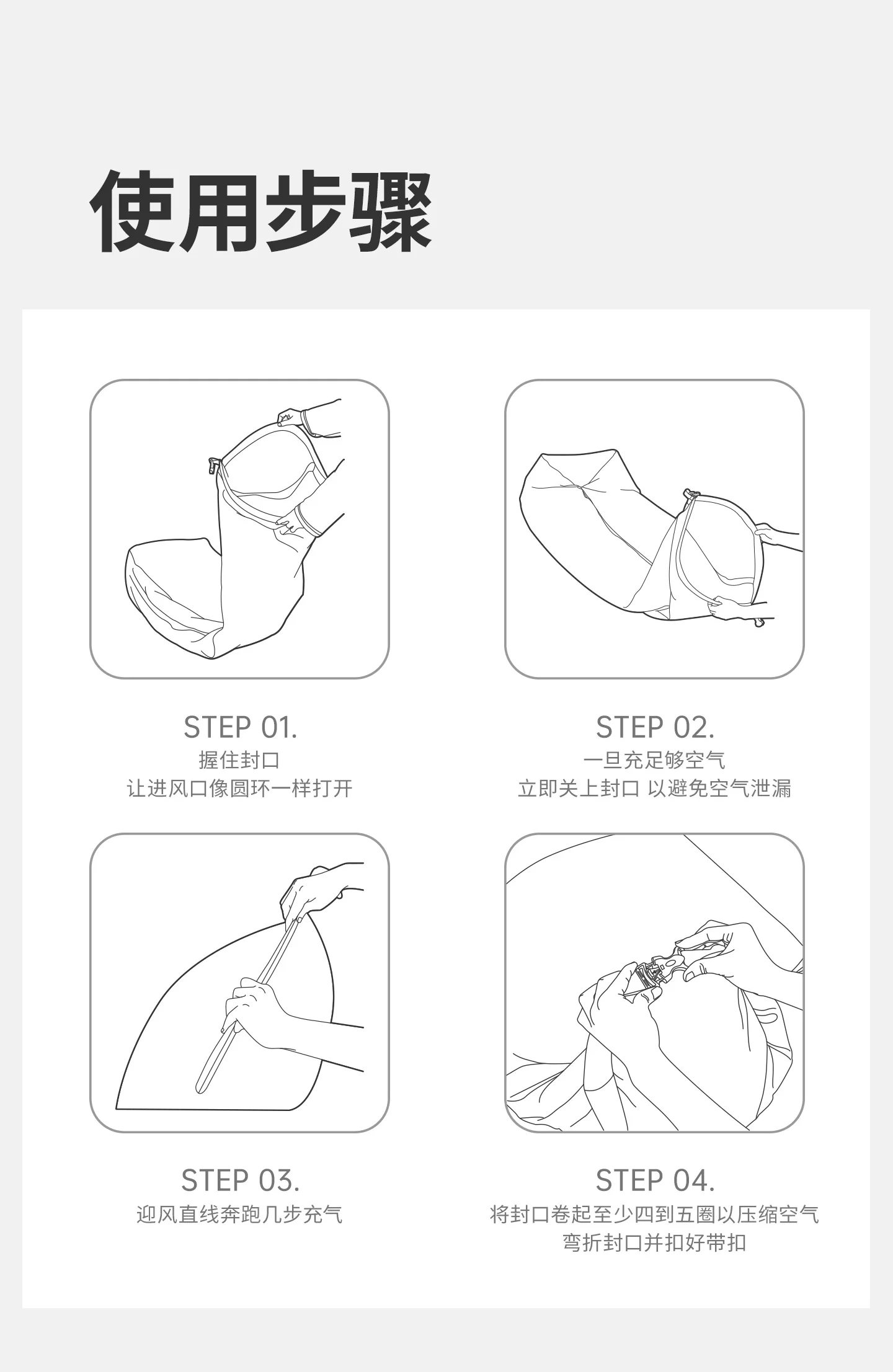 使用步骤

STEP 01.
握住封口
让进风口像圆环一样打开

STEP 02.
一旦充足够空气
立即关上封口 以避免空气泄漏

STEP 03.
迎风直线奔跑几步充气

STEP 04.
将封口卷起至少四到五圈以压缩空气
弯折封口并扣好带扣