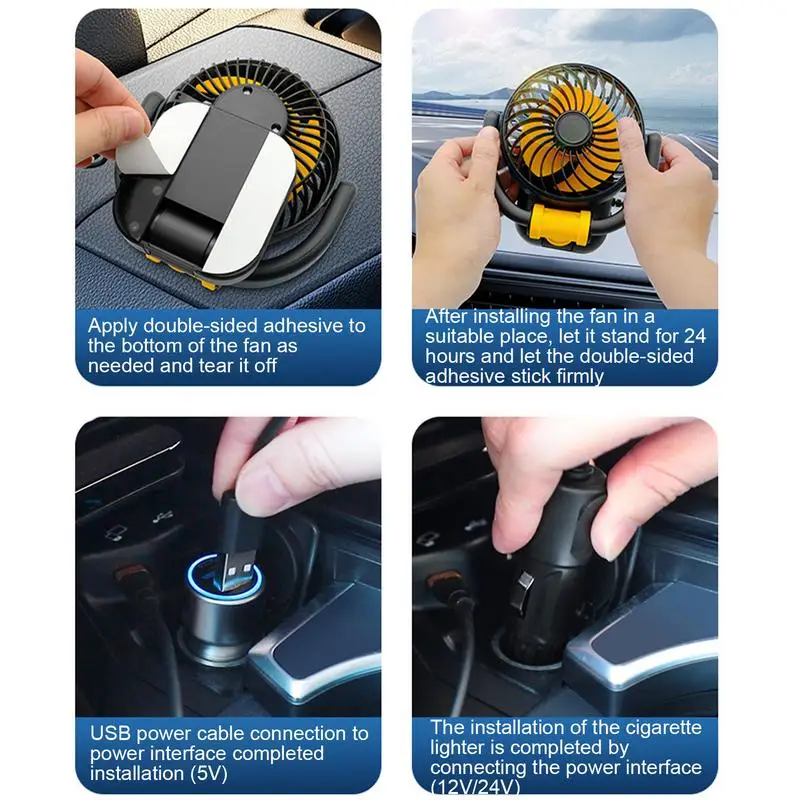 Apply double-sided adhesive to the bottom of the fan as needed and tear it off

After installing the fan in a suitable place, let it stand for 24 hours and let the double-sided adhesive stick firmly

USB power cable connection to power interface completed installation (5V)

The installation of the cigarette lighter is completed by connecting the power interface (12V/24V)