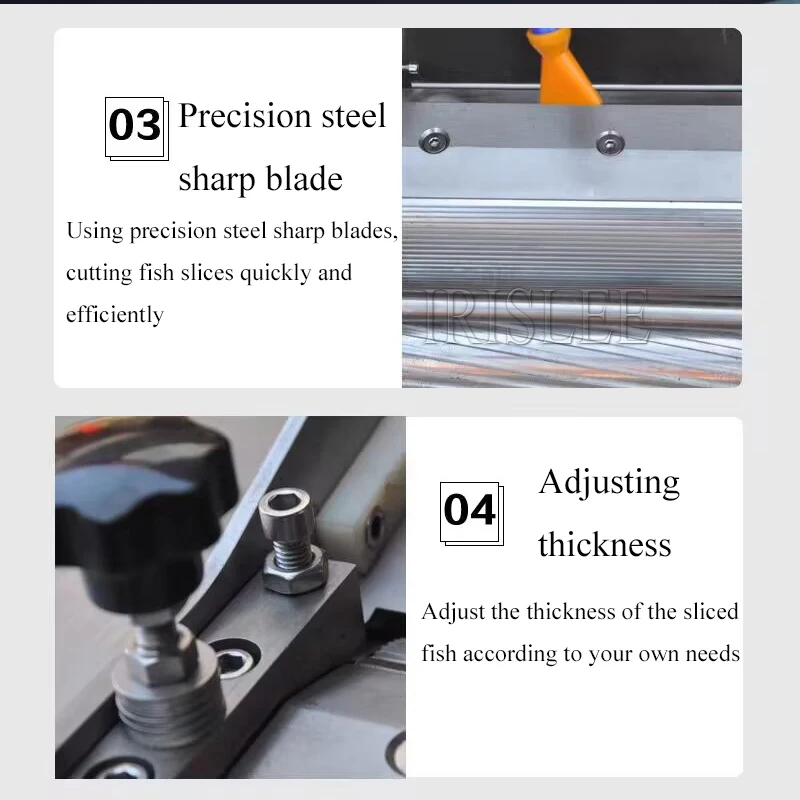 03 Precision steel sharp blade

Using precision steel sharp blades, cutting fish slices quickly and efficiently

IRISLEE

04 Adjusting thickness

Adjust the thickness of the sliced fish according to your own needs