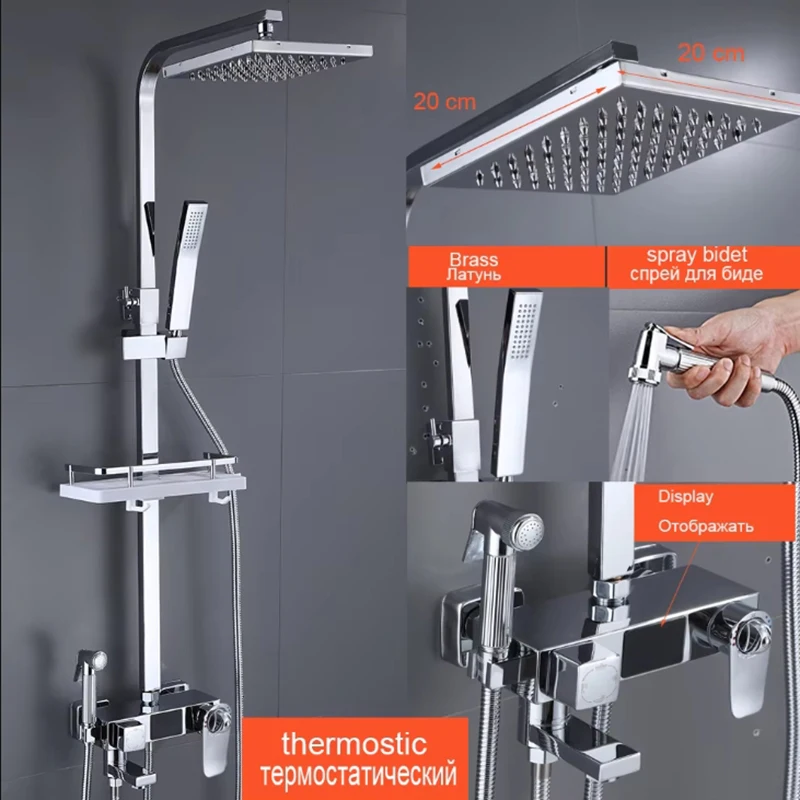 20 cm

20 cm

Brass
Латунь

spray bidet
спрей для биде

Display
Отображать

thermostic
термостатический