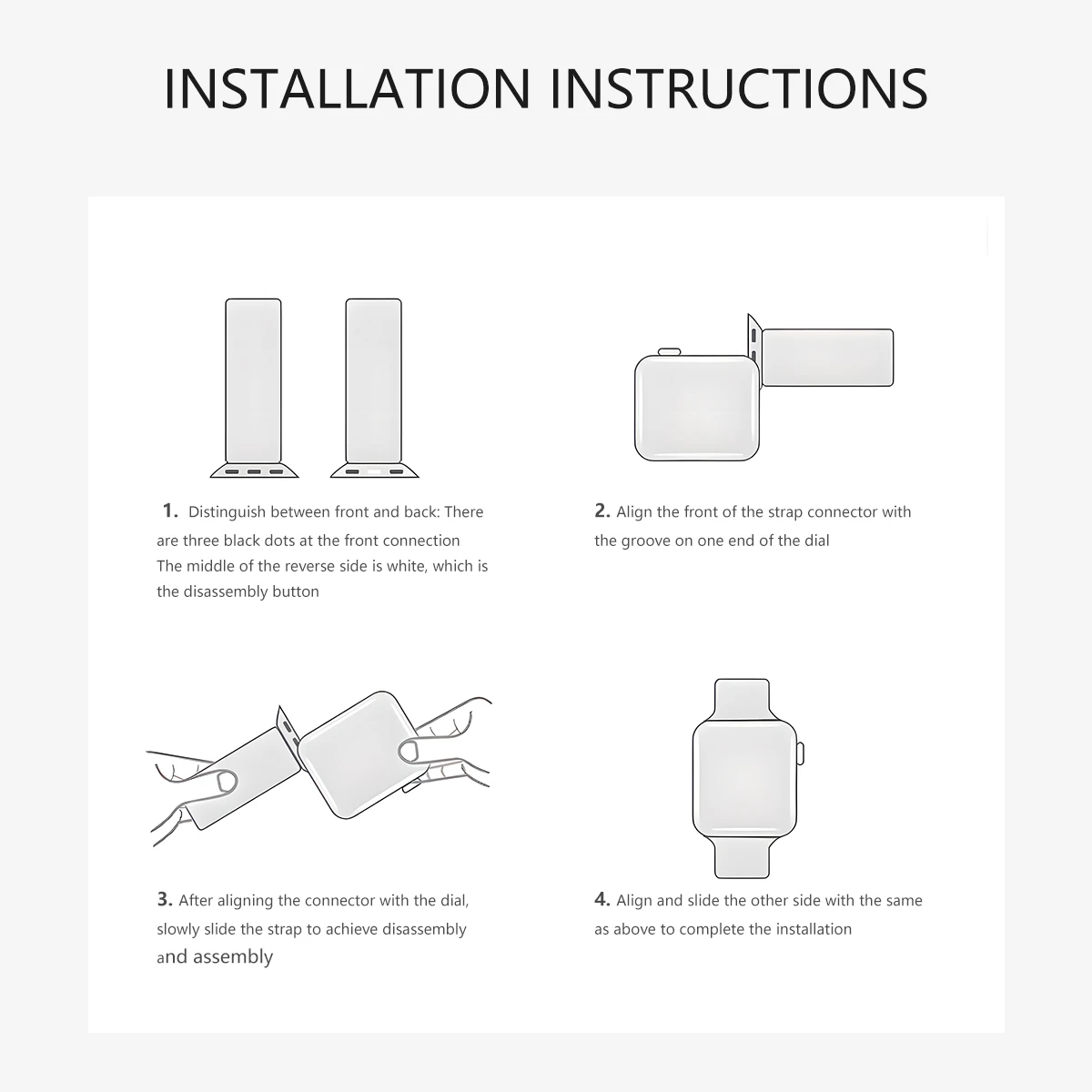 INSTALLATION INSTRUCTIONS

1. Distinguish between front and back: There are three black dots at the front connection
The middle of the reverse side is white, which is the disassembly button

2. Align the front of the strap connector with the groove on one end of the dial

3. After aligning the connector with the dial, slowly slide the strap to achieve disassembly and assembly

4. Align and slide the other side with the same as above to complete the installation