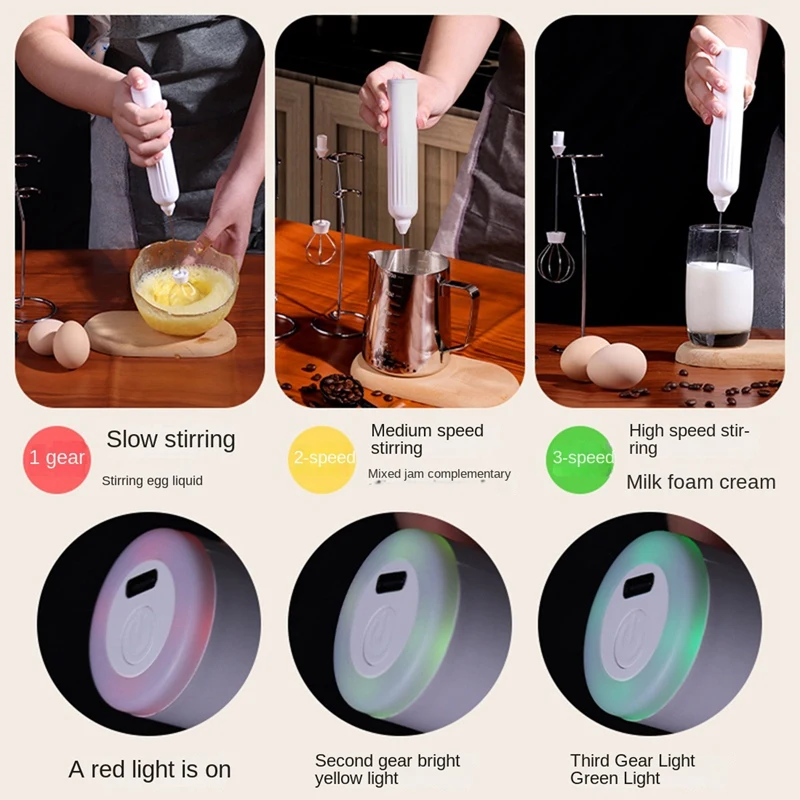 1 gear

Slow stirring

Stirring egg liquid

2-speed

Medium speed stirring

Mixed jam complementary

3-speed

High speed stirring

Milk foam cream

A red light is on

Second gear bright yellow light

Third Gear Light Green Light