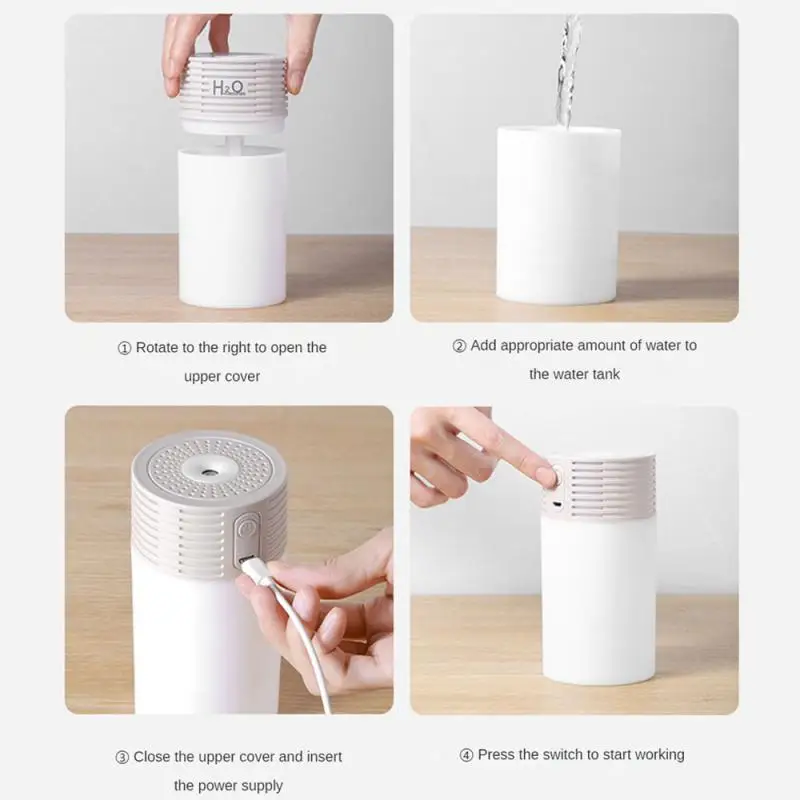 $H_2O$

① Rotate to the right to open the upper cover

② Add appropriate amount of water to the water tank

③ Close the upper cover and insert the power supply

④ Press the switch to start working