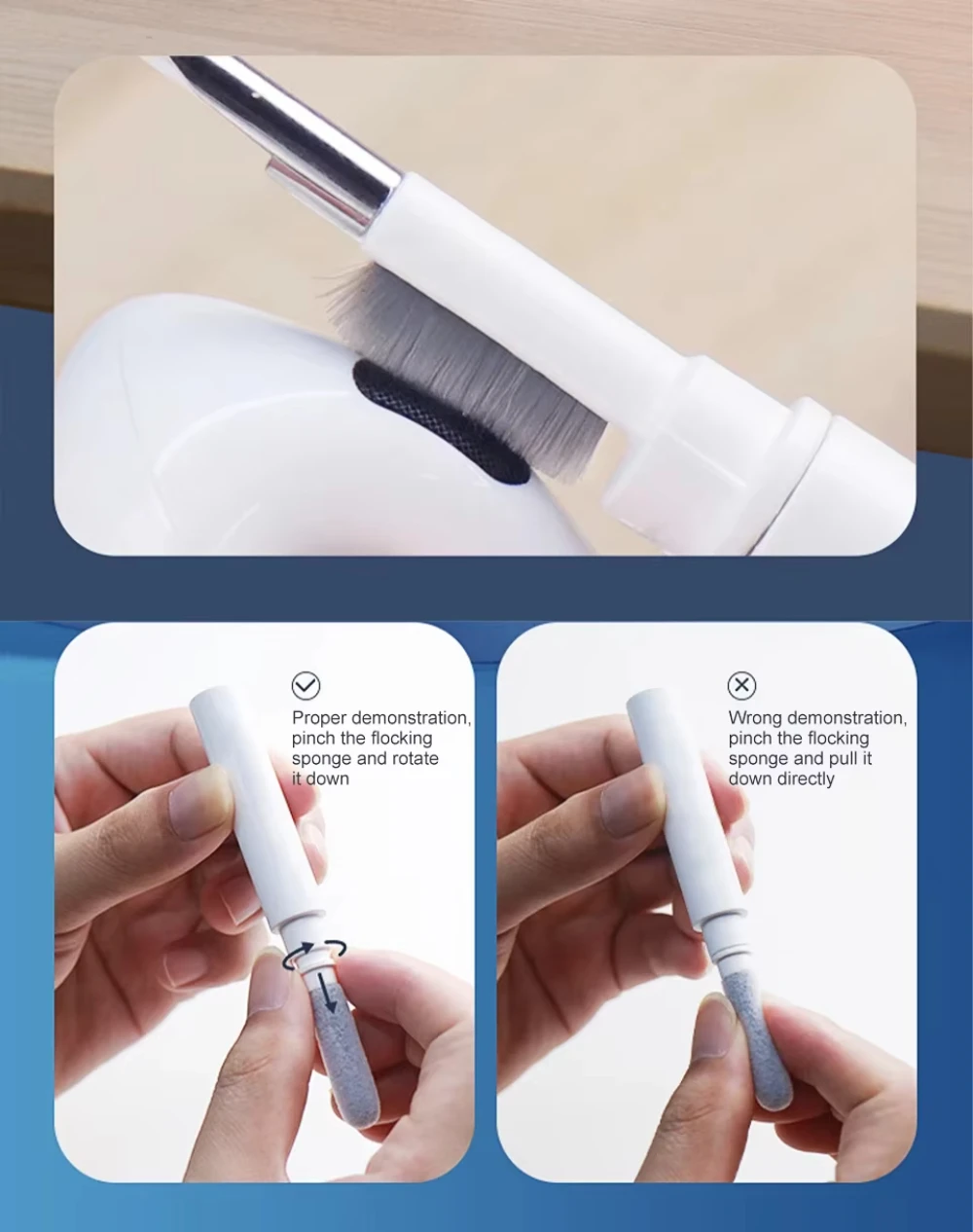 Proper demonstration, pinch the flocking sponge and rotate it down

Wrong demonstration, pinch the flocking sponge and pull it down directly