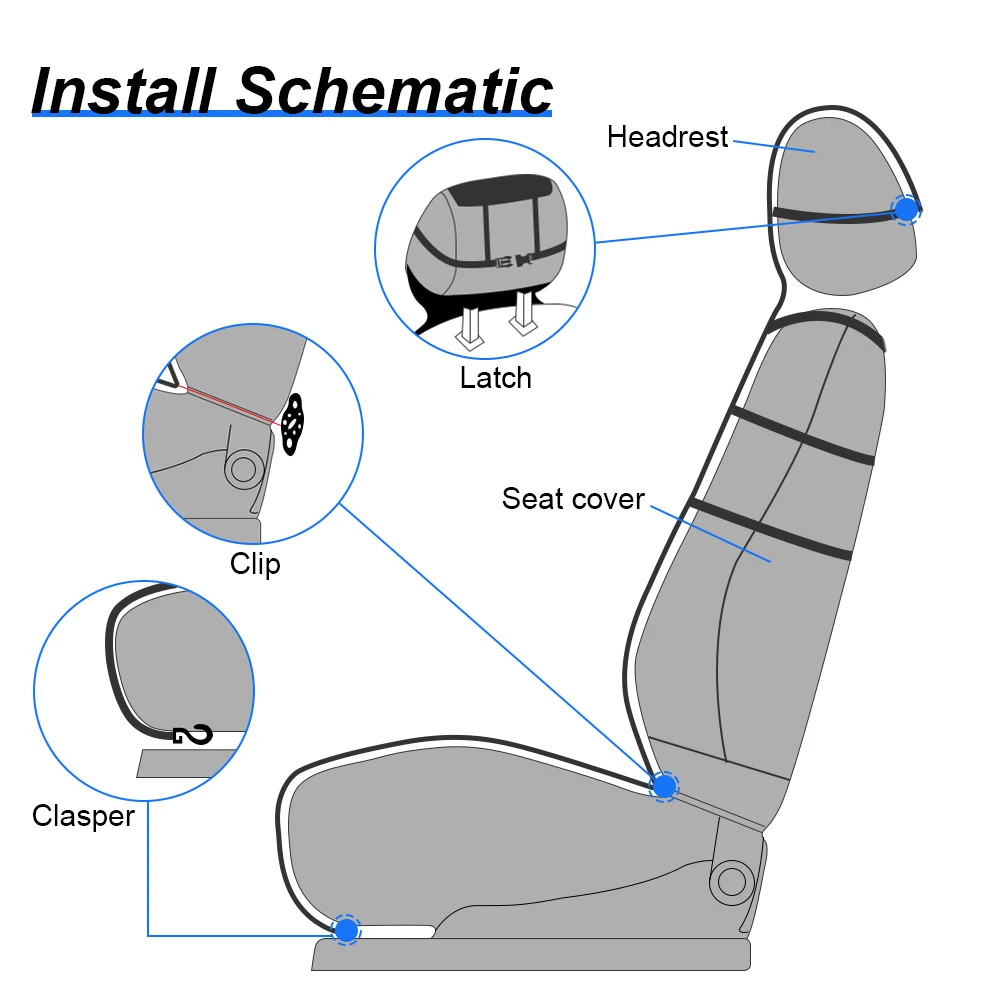 Install Schematic

Headrest

Latch

Clip

Seat cover

Clasper