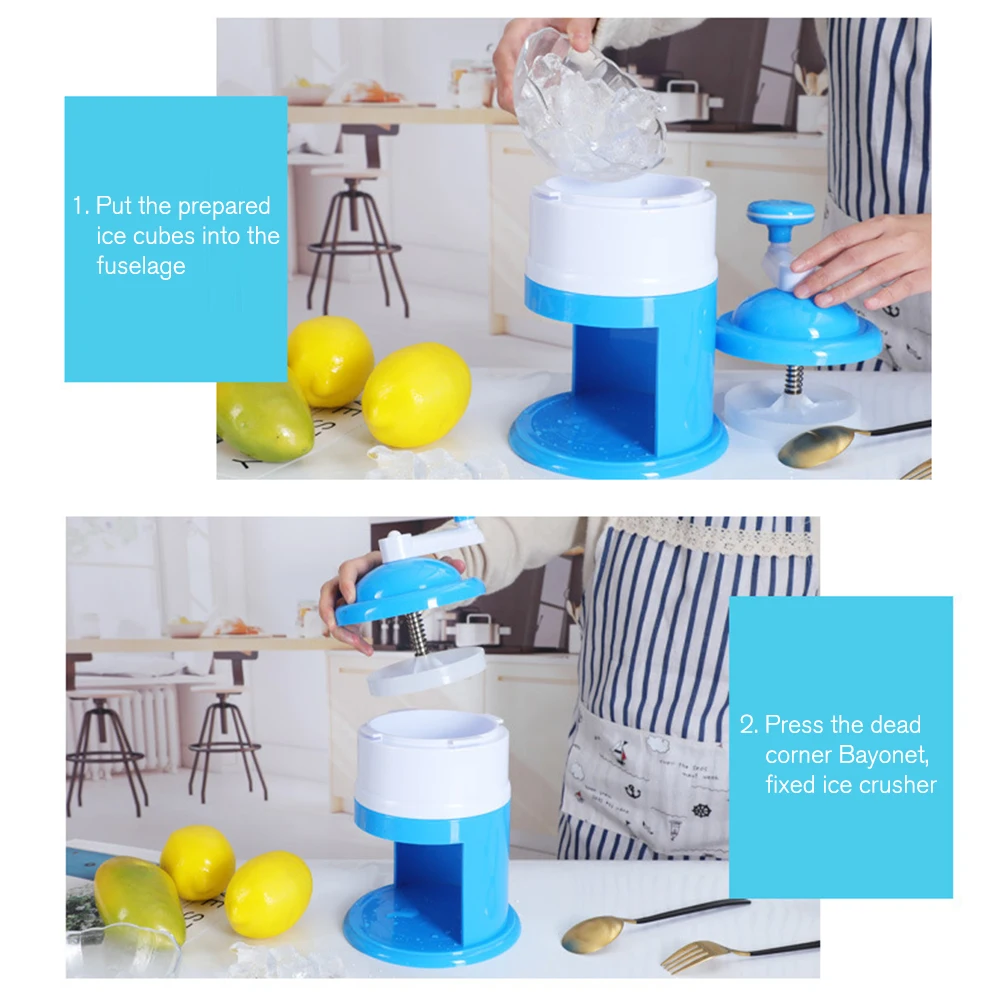 1. Put the prepared ice cubes into the fuselage

2. Press the dead corner Bayonet, fixed ice crusher