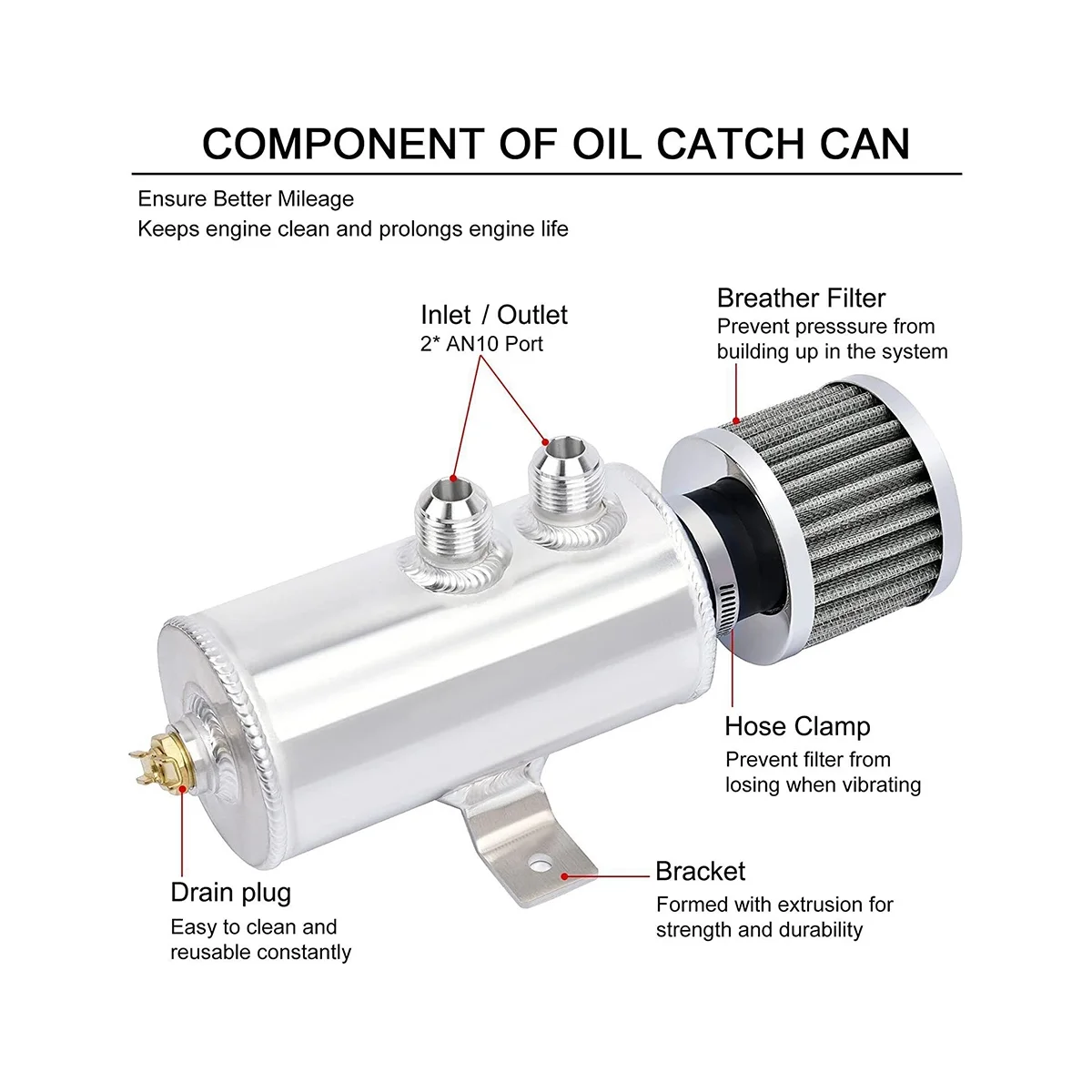 COMPONENT OF OIL CATCH CAN

Ensure Better Mileage
Keeps engine clean and prolongs engine life

Inlet / Outlet
2* AN10 Port

Breather Filter
Prevent presssure from building up in the system

Hose Clamp
Prevent filter from losing when vibrating

Drain plug
Easy to clean and reusable constantly

Bracket
Formed with extrusion for strength and durability