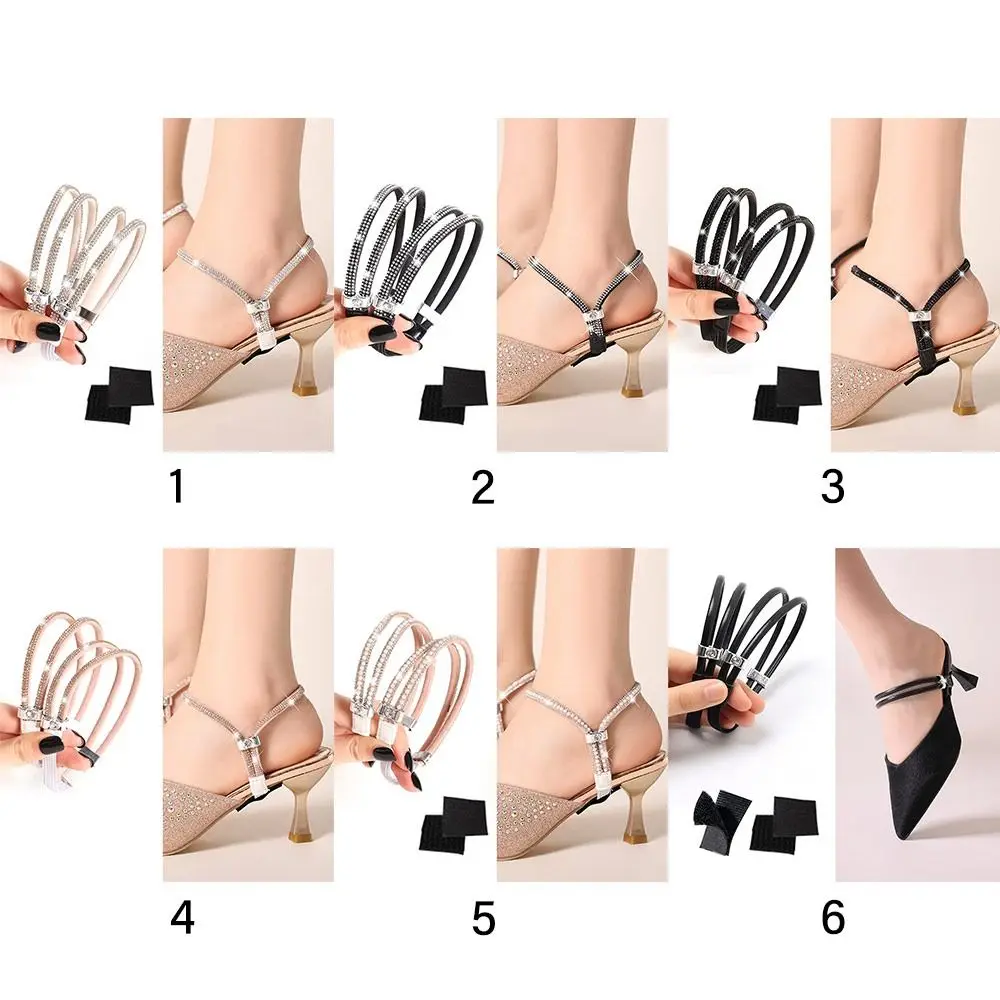 1

2

3

4

5

6