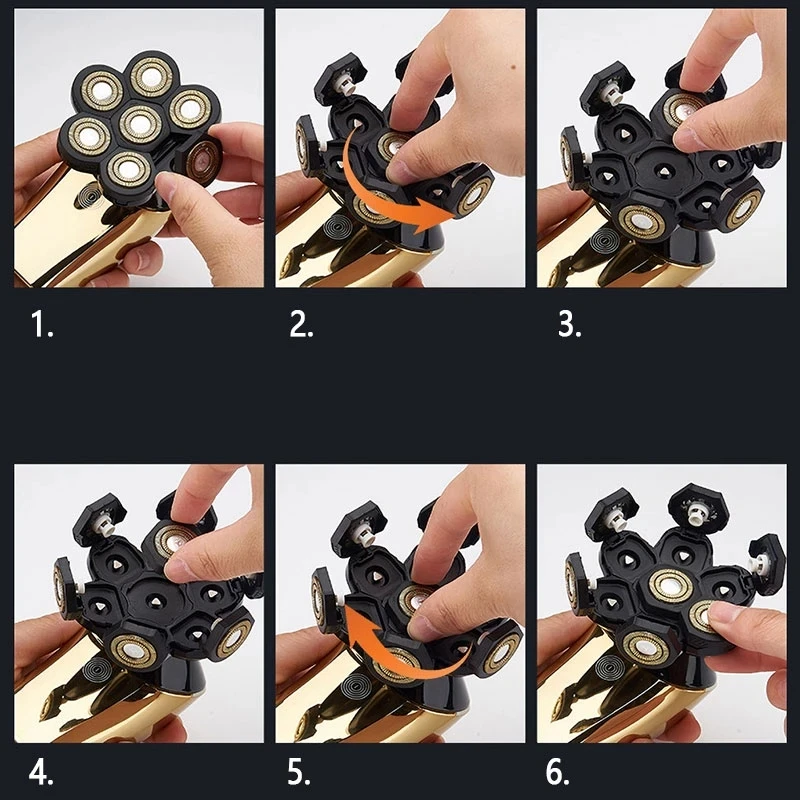 1.

2.

3.

4.

5.

6.