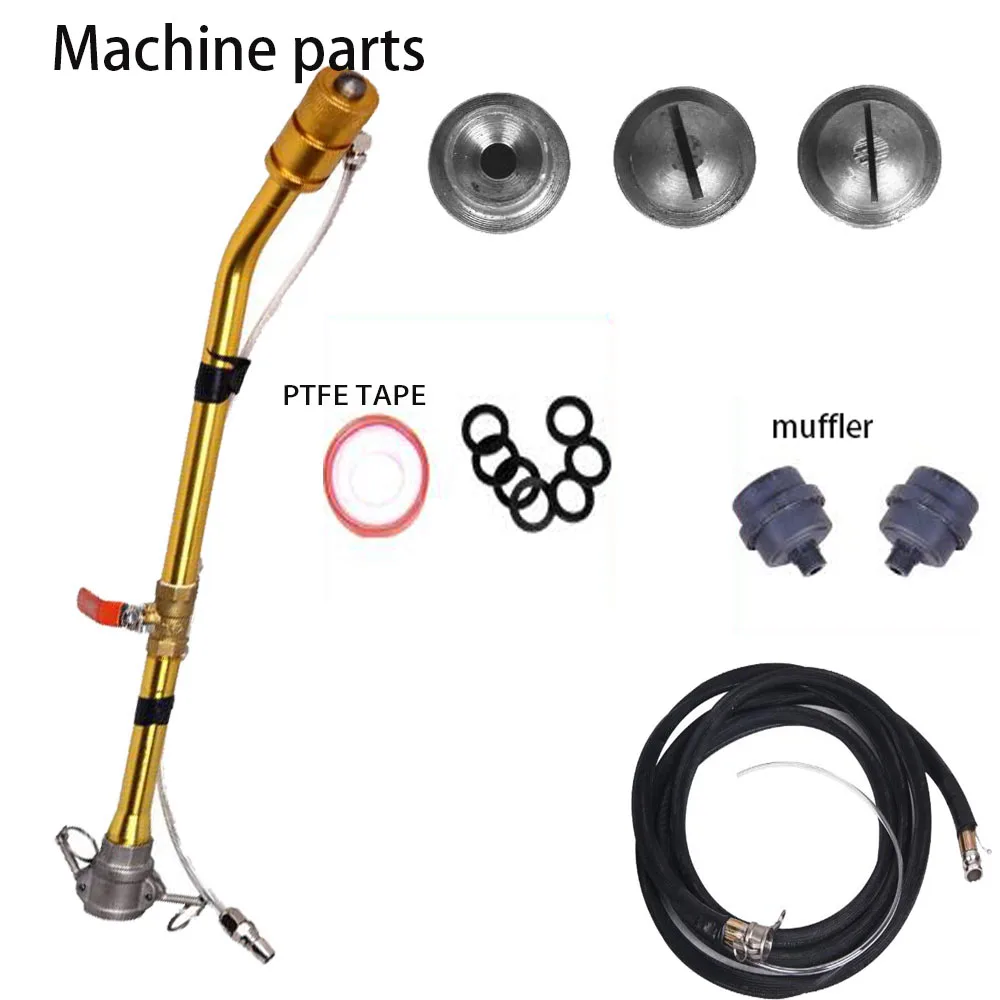 Machine parts

PTFE TAPE

muffler