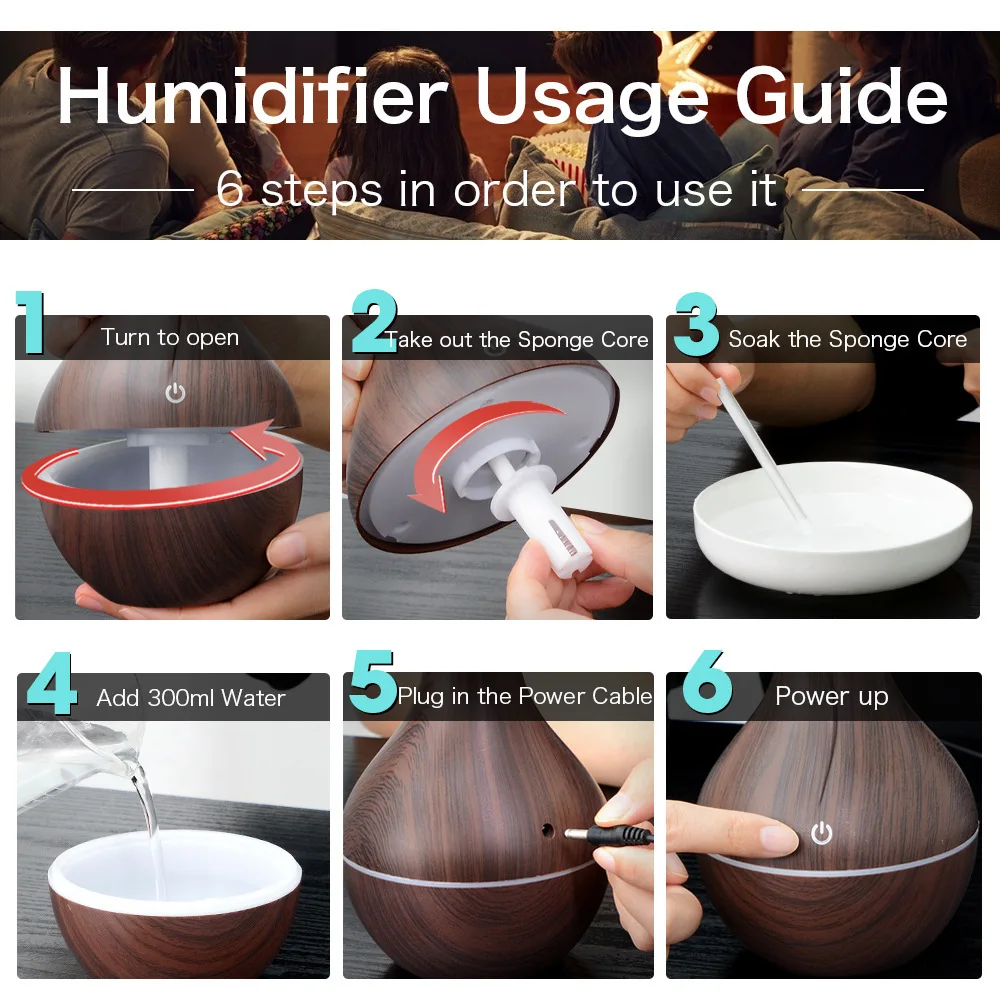 Humidifier Usage Guide

6 steps in order to use it

1 Turn to open

2 Take out the Sponge Core

3 Soak the Sponge Core

4 Add 300ml Water

5 Plug in the Power Cable

6 Power up