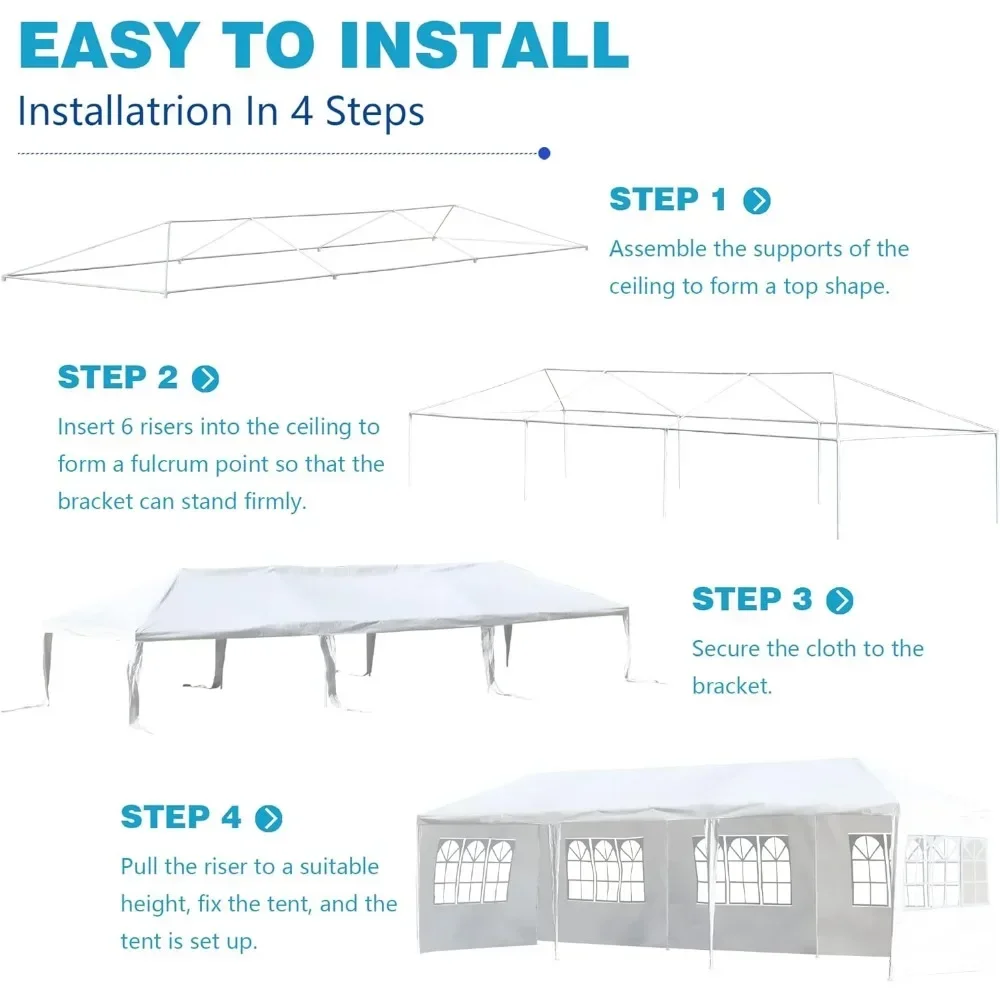 EASY TO INSTALL

Installatrion In 4 Steps

STEP 1

Assemble the supports of the ceiling to form a top shape.

STEP 2

Insert 6 risers into the ceiling to form a fulcrum point so that the bracket can stand firmly.

STEP 3

Secure the cloth to the bracket.

STEP 4

Pull the riser to a suitable height, fix the tent, and the tent is set up.