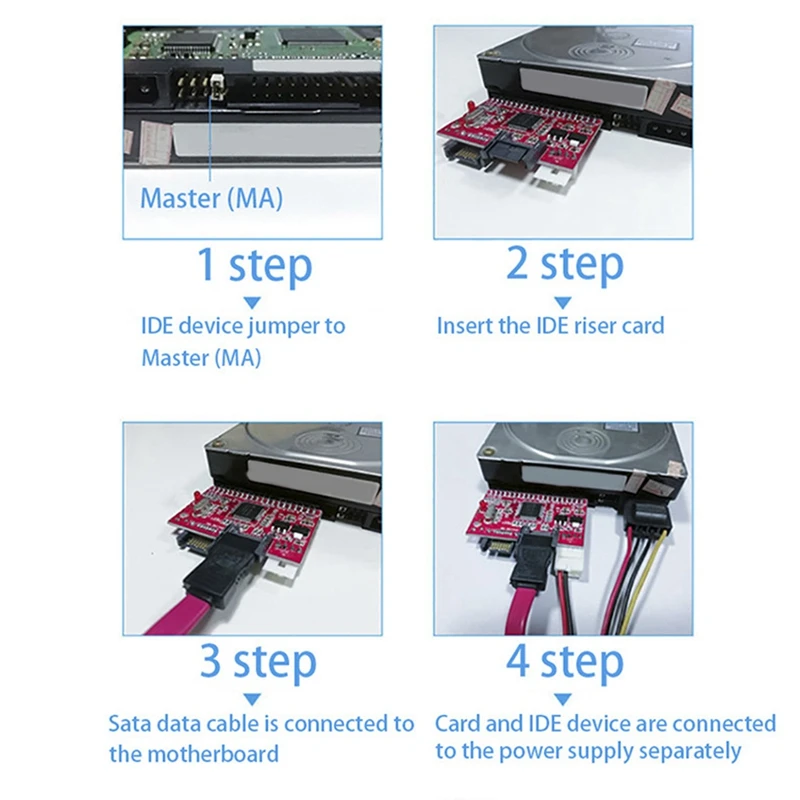 Master (MA)

1 step

IDE device jumper to Master (MA)

2 step

Insert the IDE riser card

3 step

Sata data cable is connected to the motherboard

4 step

Card and IDE device are connected to the power supply separately