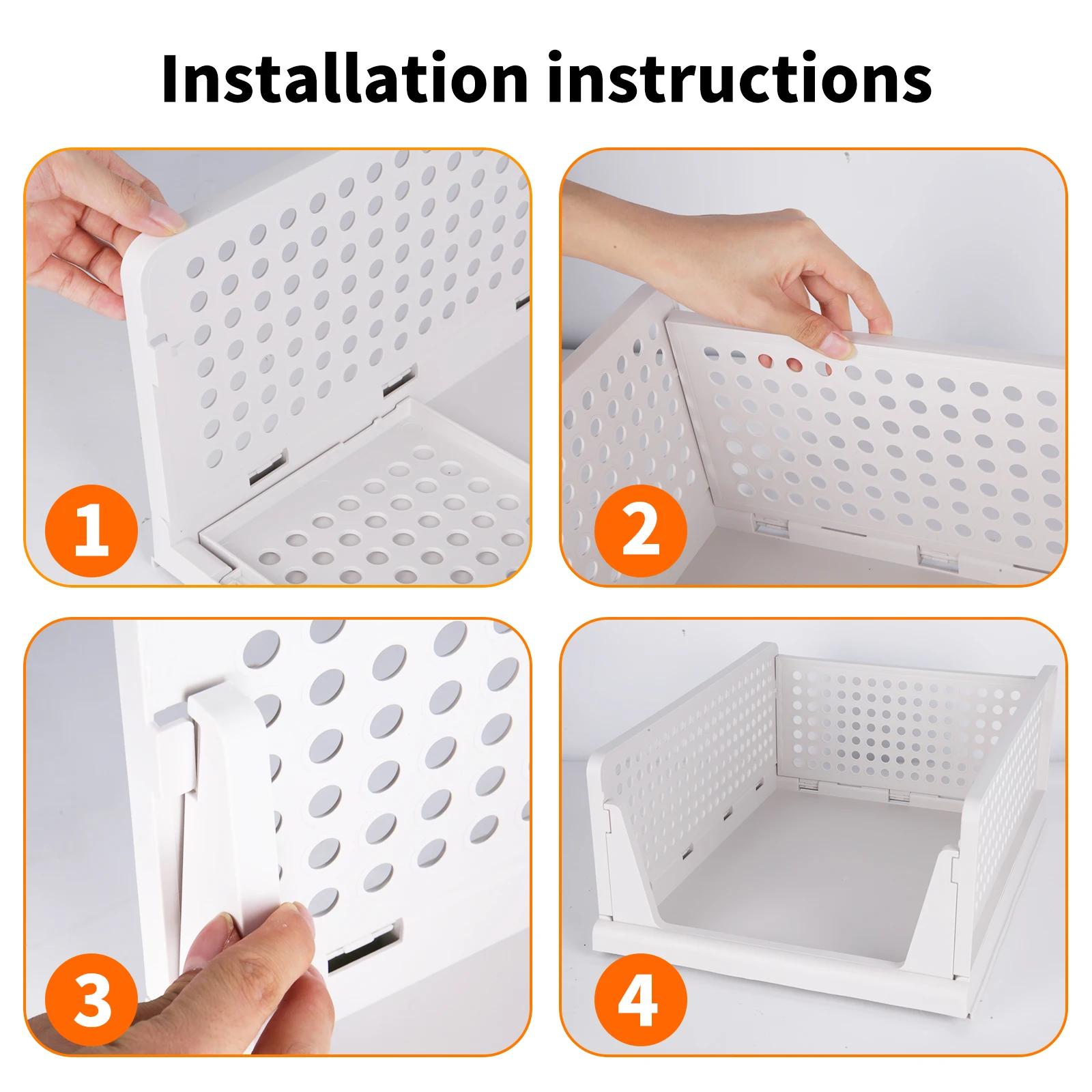 Installation instructions

1

2

3

4