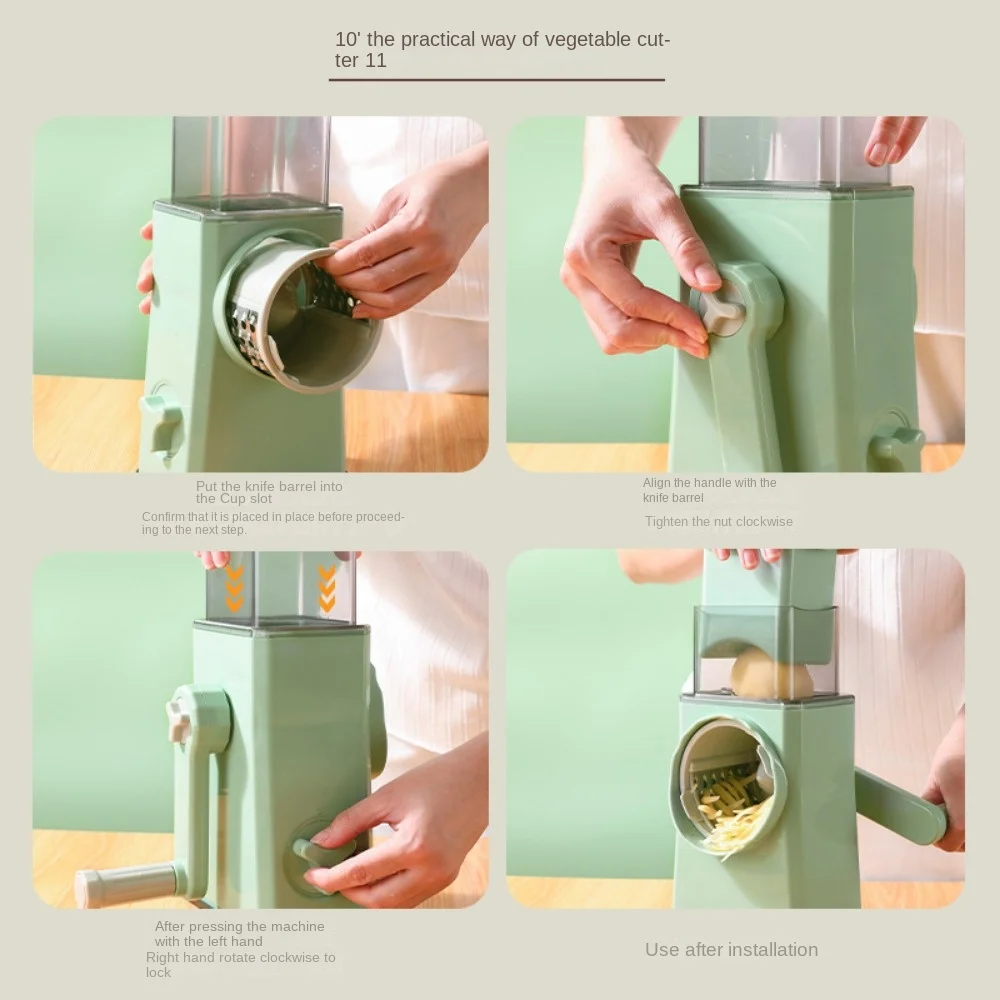 10' the practical way of vegetable cutter 11

Put the knife barrel into the Cup slot
Confirm that it is placed in place before proceeding to the next step.

Align the handle with the knife barrel
Tighten the nut clockwise

After pressing the machine with the left hand
Right hand rotate clockwise to lock

Use after installation