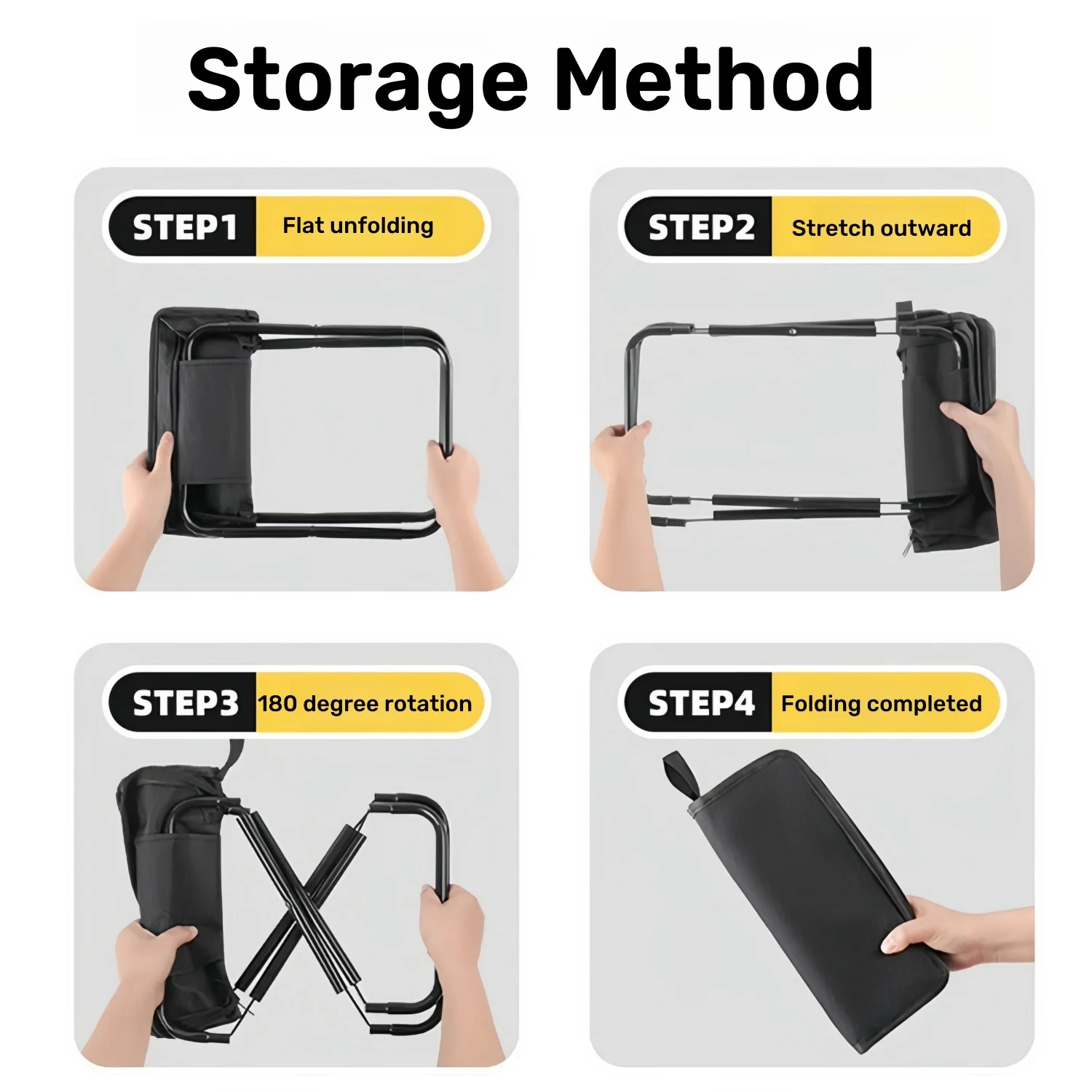 Storage Method

STEP1 Flat unfolding

STEP2 Stretch outward

STEP3 180 degree rotation

STEP4 Folding completed