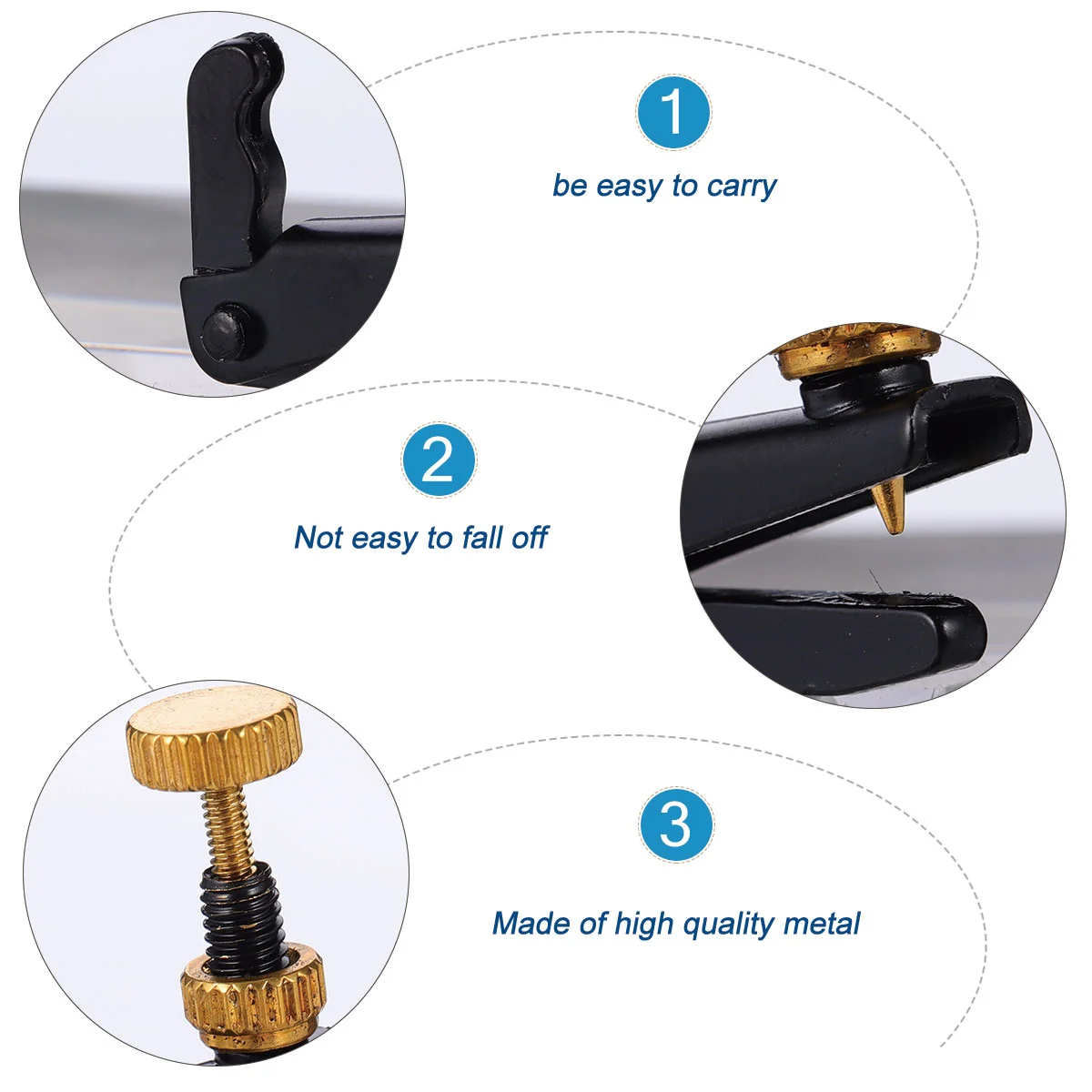 1
be easy to carry

2
Not easy to fall off

3
Made of high quality metal