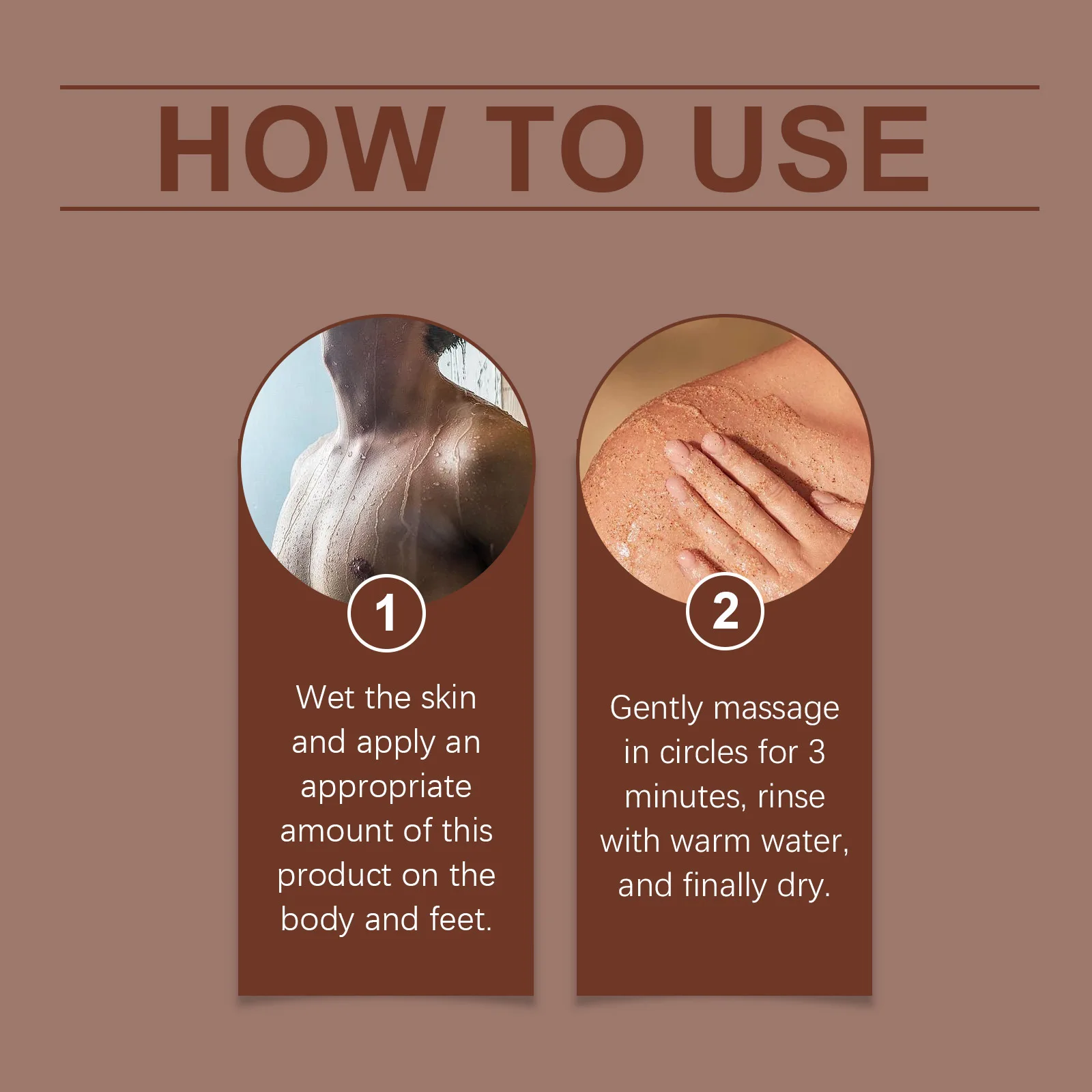 HOW TO USE

1

Wet the skin and apply an appropriate amount of this product on the body and feet.

2

Gently massage in circles for 3 minutes, rinse with warm water, and finally dry.