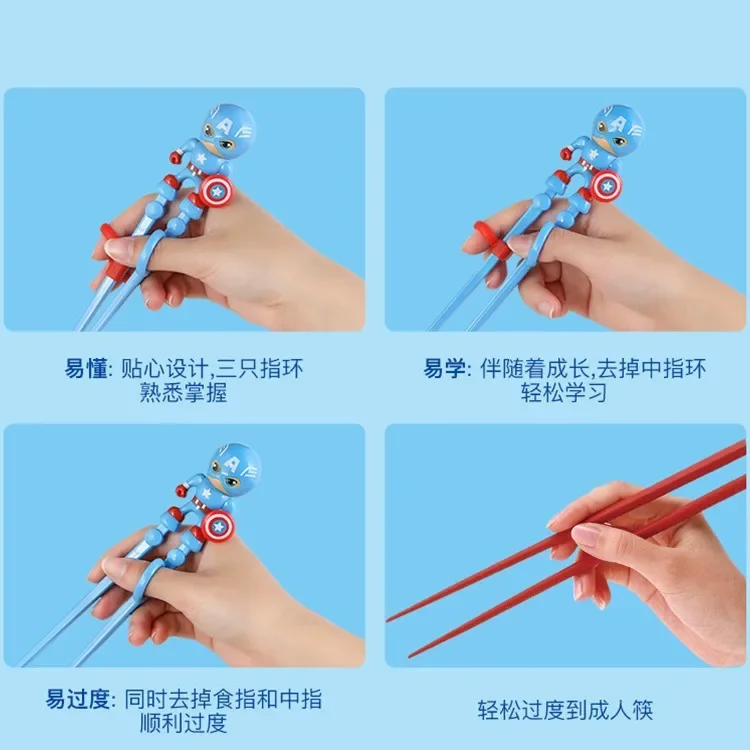 易懂: 贴心设计,三只指环
熟悉掌握

易学: 伴随着成长,去掉中指环
轻松学习

易过度: 同时去掉食指和中指
顺利过度

轻松过度到成人筷