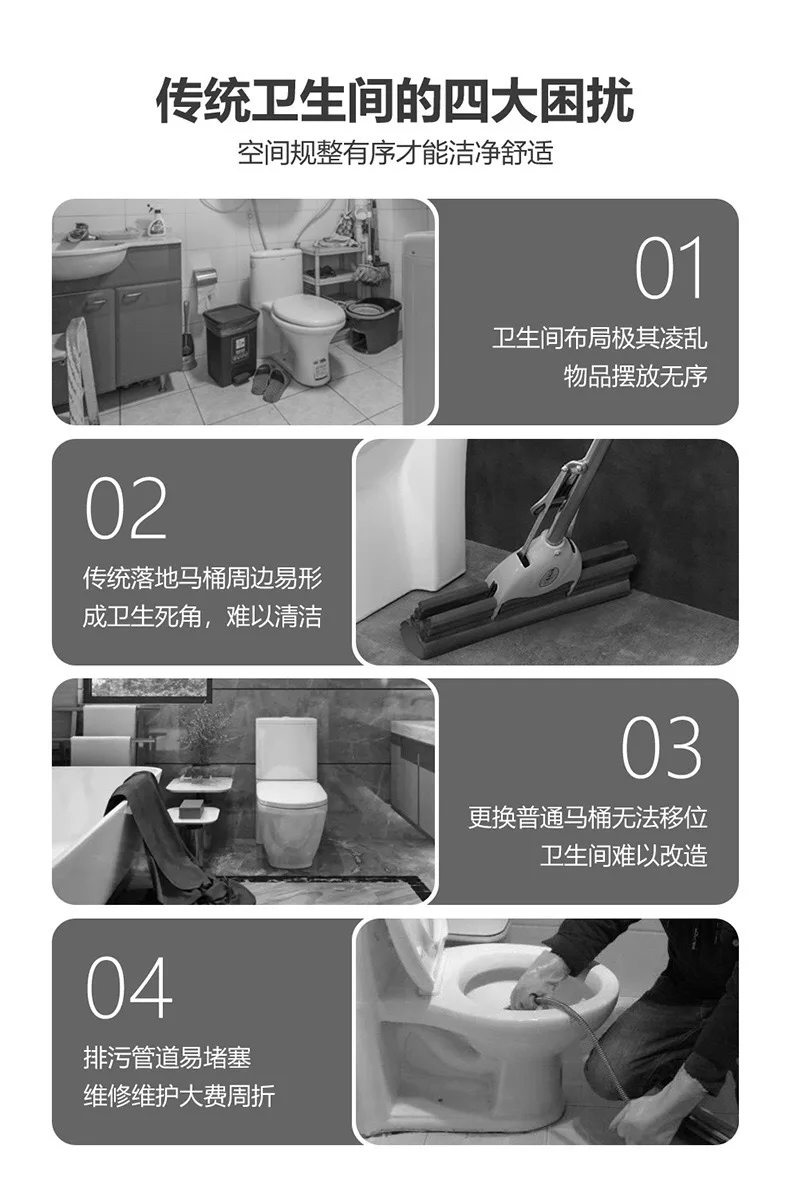 传统卫生间的四大困扰

空间规整有序才能洁净舒适

01

卫生间布局极其凌乱
物品摆放无序

02

传统落地马桶周边易形成卫生死角，难以清洁

03

更换普通马桶无法移位
卫生间难以改造

04

排污管道易堵塞
维修维护大费周折