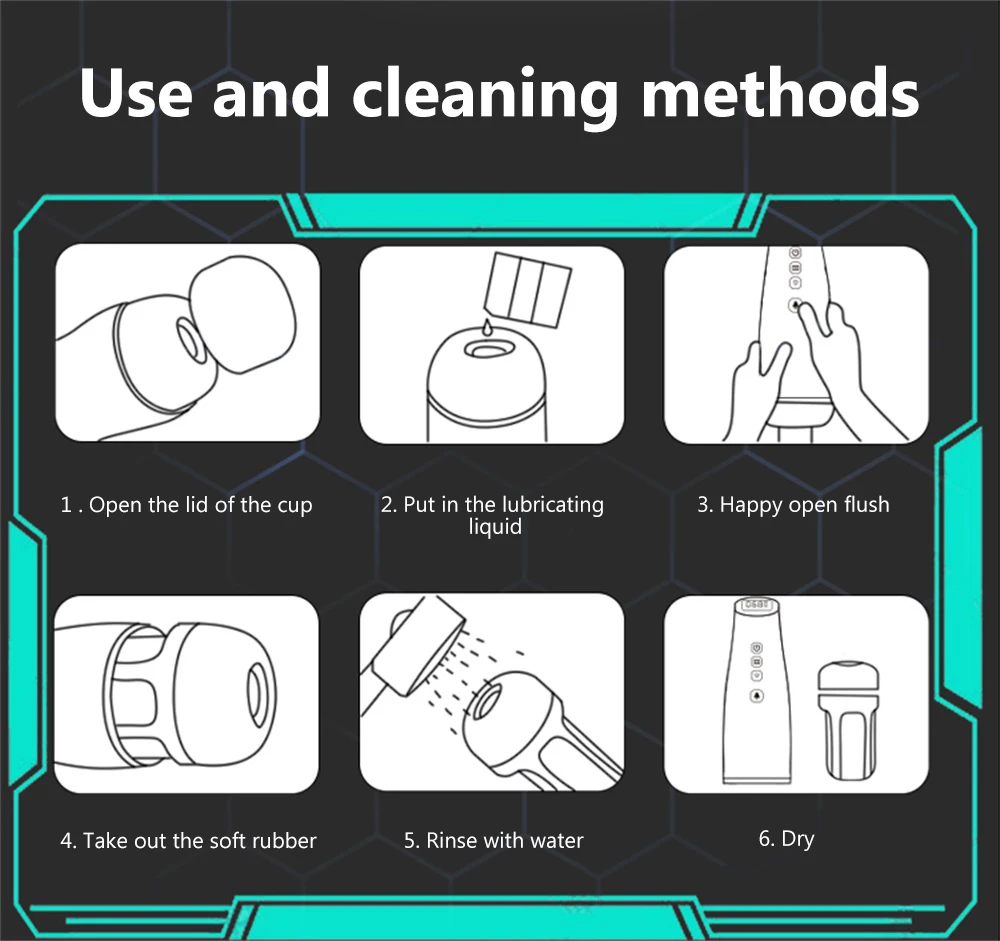 Use and cleaning methods

1 . Open the lid of the cup

2. Put in the lubricating liquid

3. Happy open flush

4. Take out the soft rubber

5. Rinse with water

6. Dry