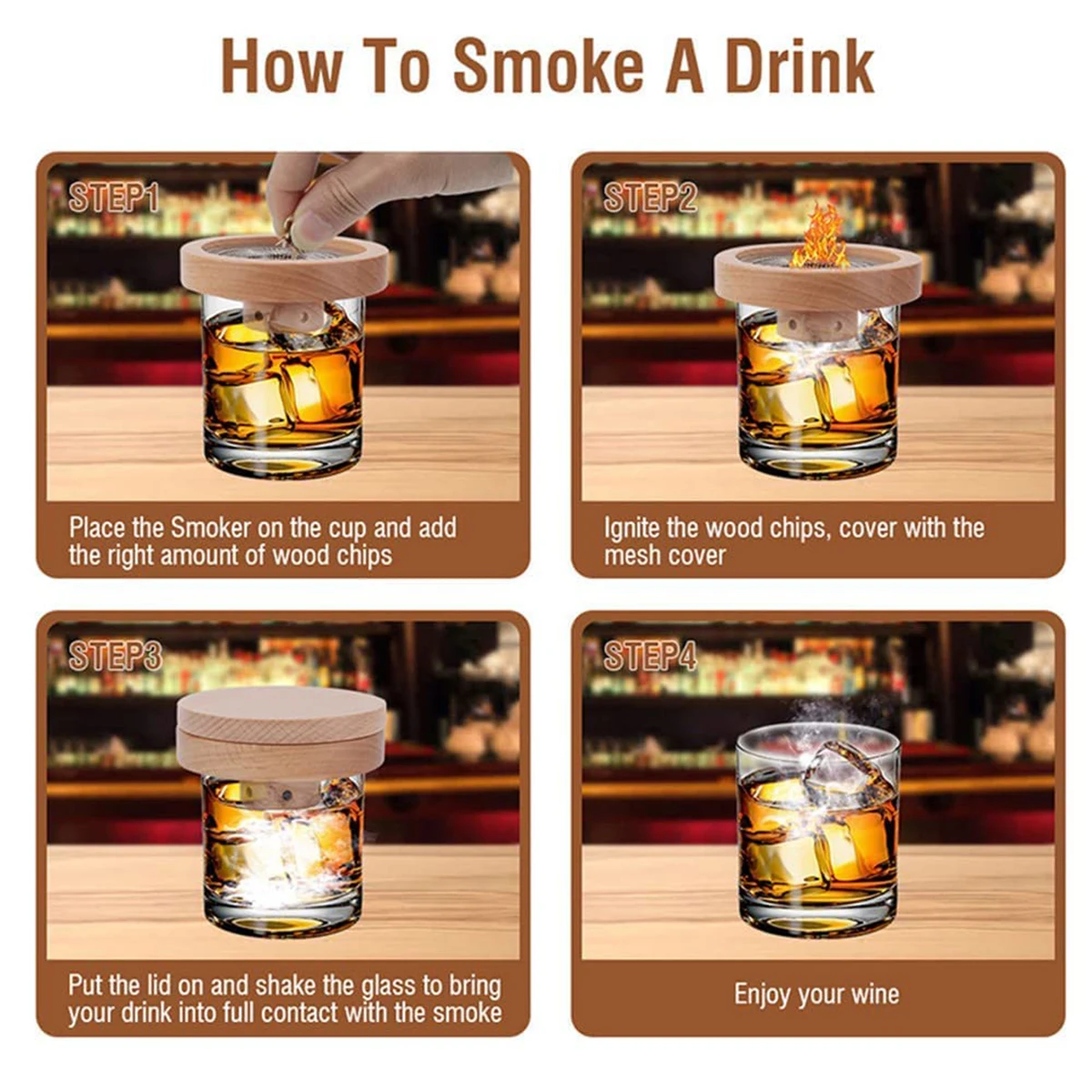 How To Smoke A Drink

STEP1

Place the Smoker on the cup and add the right amount of wood chips

STEP2

Ignite the wood chips, cover with the mesh cover

STEP3

Put the lid on and shake the glass to bring your drink into full contact with the smoke

STEP4

Enjoy your wine