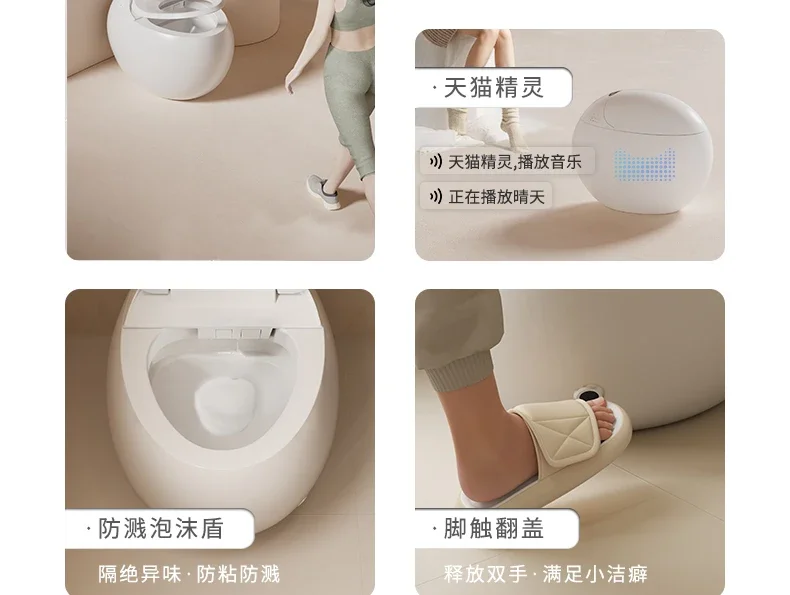 · 天猫精灵

天猫精灵,播放音乐

正在播放晴天

· 防溅泡沫盾

隔绝异味 · 防粘防溅

· 脚触翻盖

释放双手 · 满足小洁癖