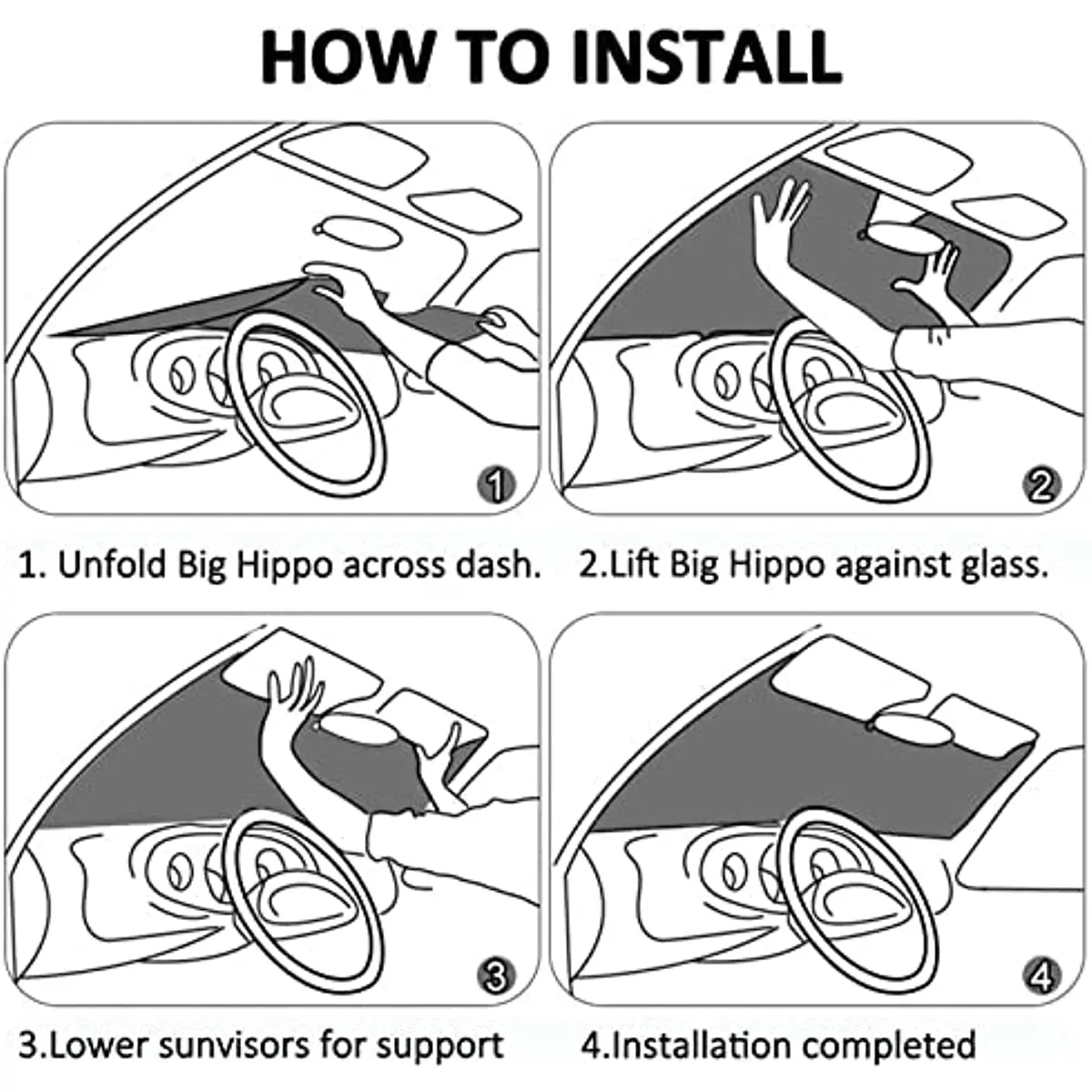 HOW TO INSTALL

1

1. Unfold Big Hippo across dash.

2

2.Lift Big Hippo against glass.

3

3.Lower sunvisors for support

4

4.Installation completed