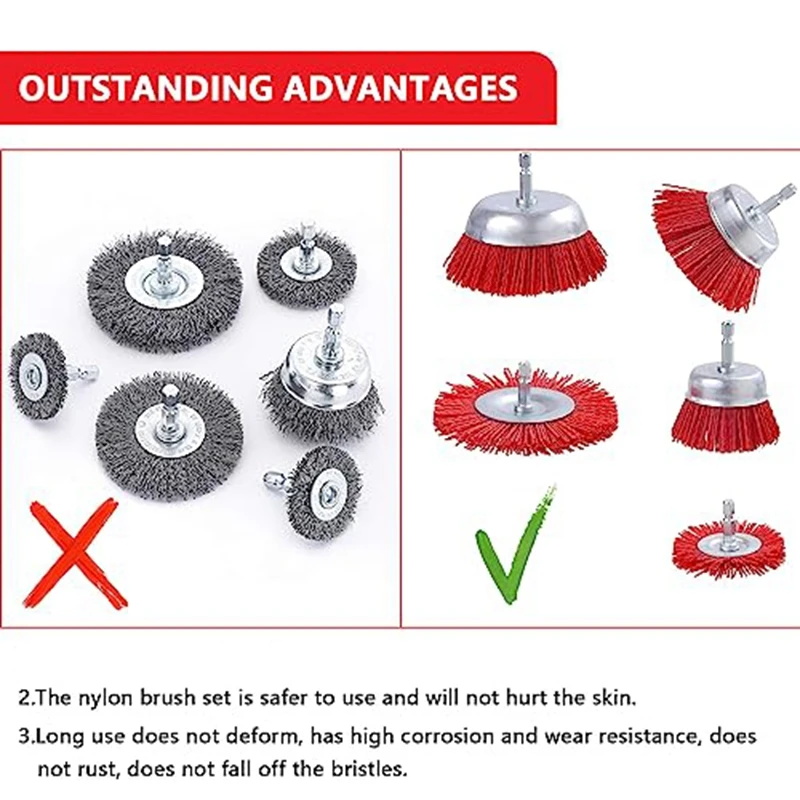 OUTSTANDING ADVANTAGES

2.The nylon brush set is safer to use and will not hurt the skin.

3.Long use does not deform, has high corrosion and wear resistance, does not rust, does not fall off the bristles.