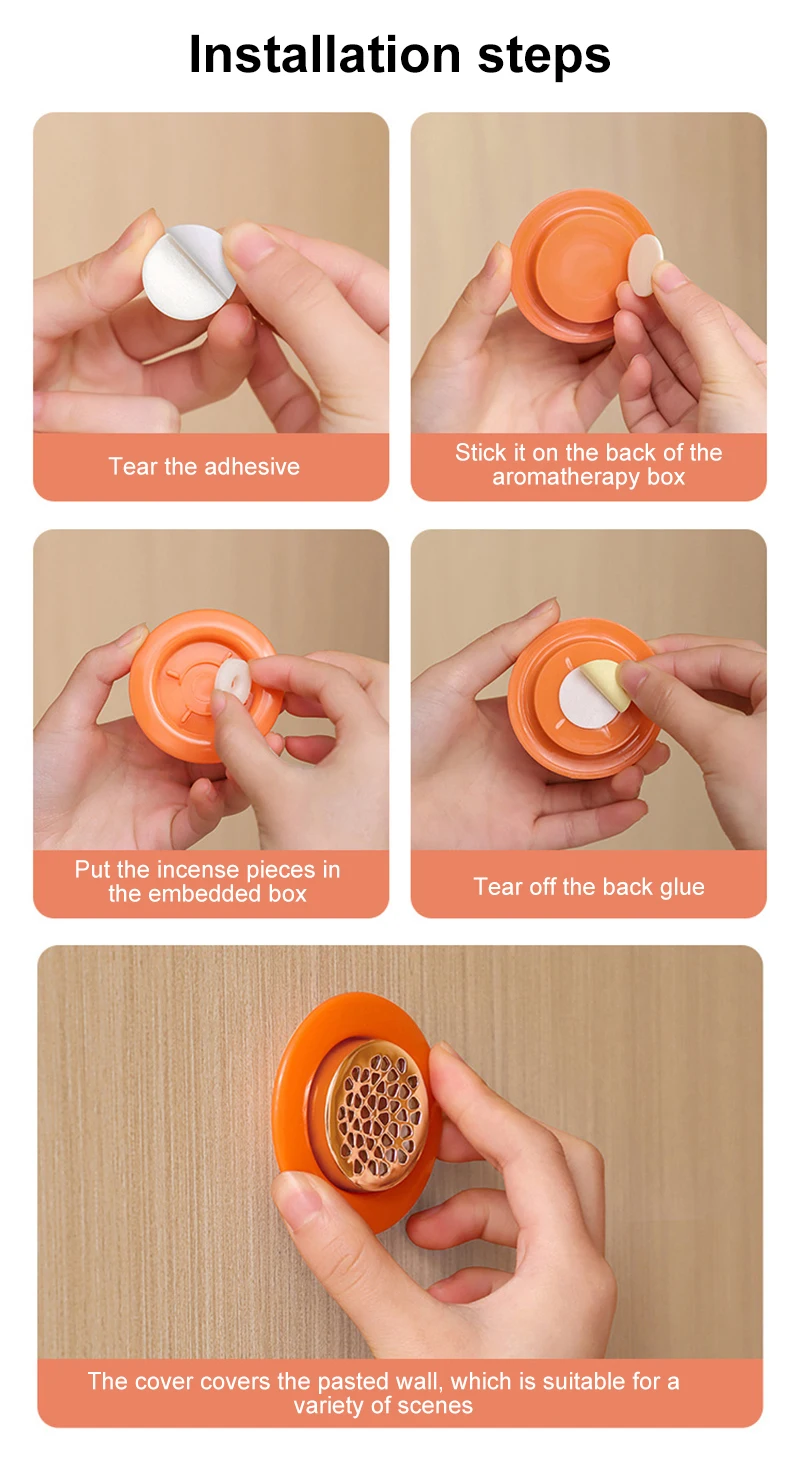 Installation steps

Tear the adhesive

Stick it on the back of the aromatherapy box

Put the incense pieces in the embedded box

Tear off the back glue

The cover covers the pasted wall, which is suitable for a variety of scenes