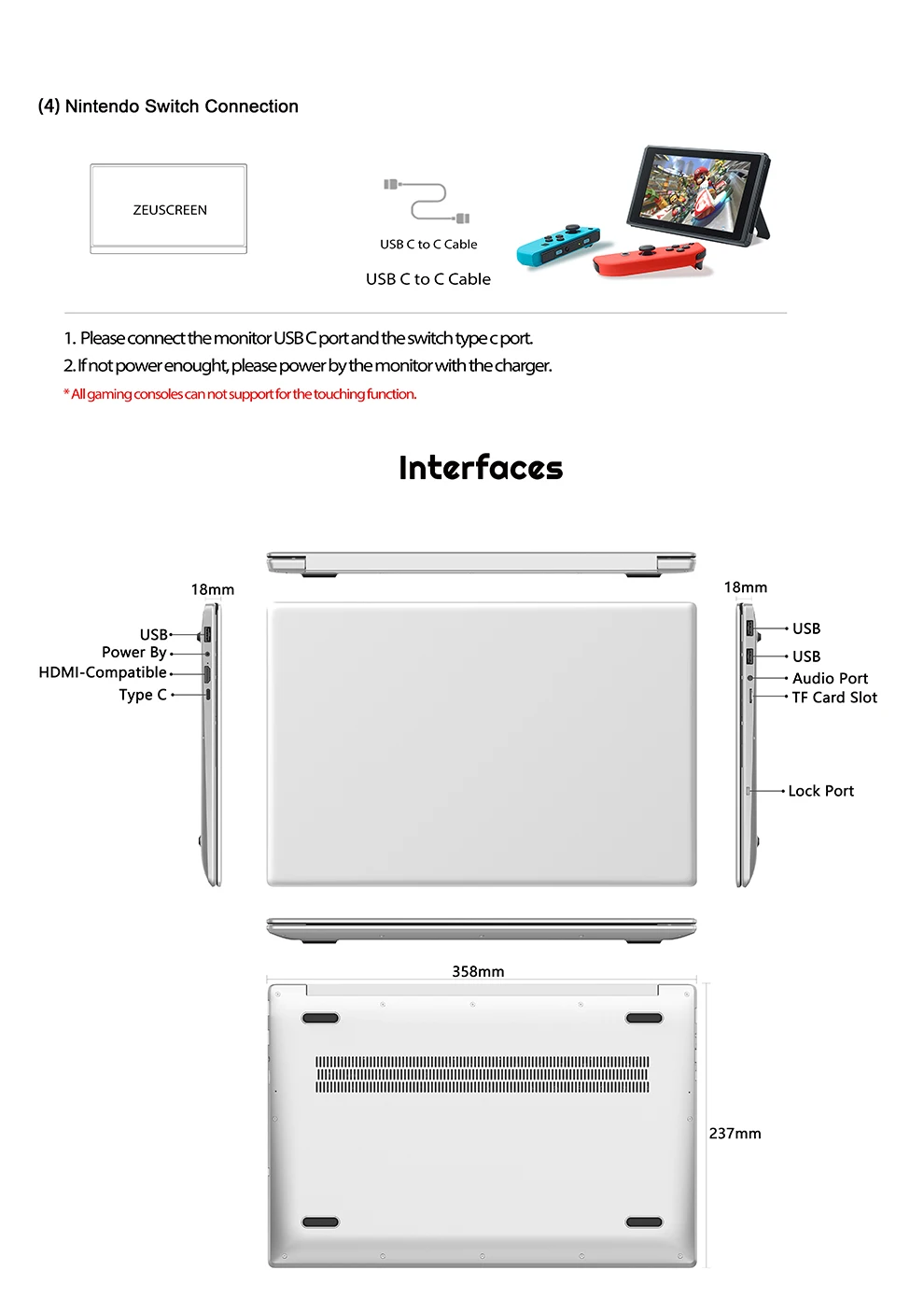 (4) Nintendo Switch Connection

ZEUSCREEN

USB C to C Cable

USB C to C Cable

1. Please connect the monitor USB C port and the switch type c port.
2. If not power enought, please power by the monitor with the charger.
* All gaming consoles can not support for the touching function.

Interfaces

18mm
USB
Power By
HDMI-Compatible
Type C

18mm
USB
USB
Audio Port
TF Card Slot
Lock Port

358mm
237mm