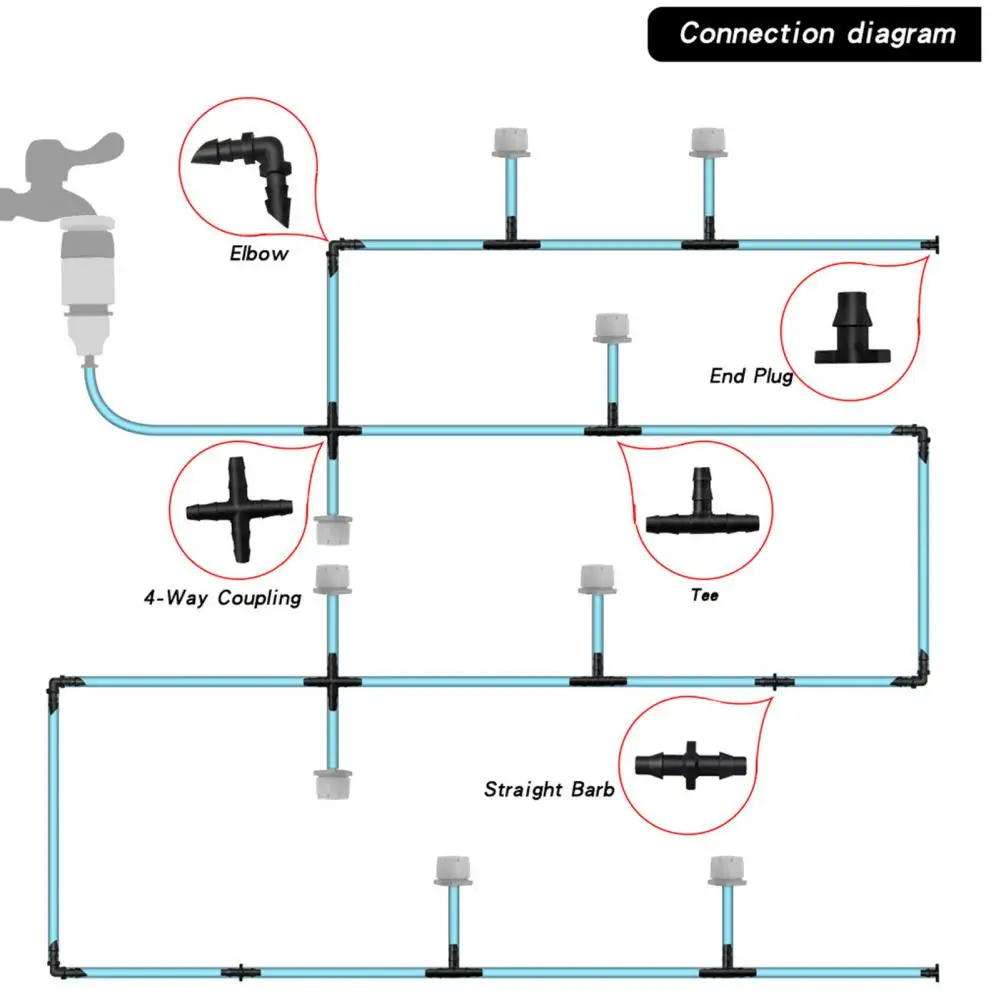 Connection diagram

Elbow

End Plug

4-Way Coupling

Tee

Straight Barb